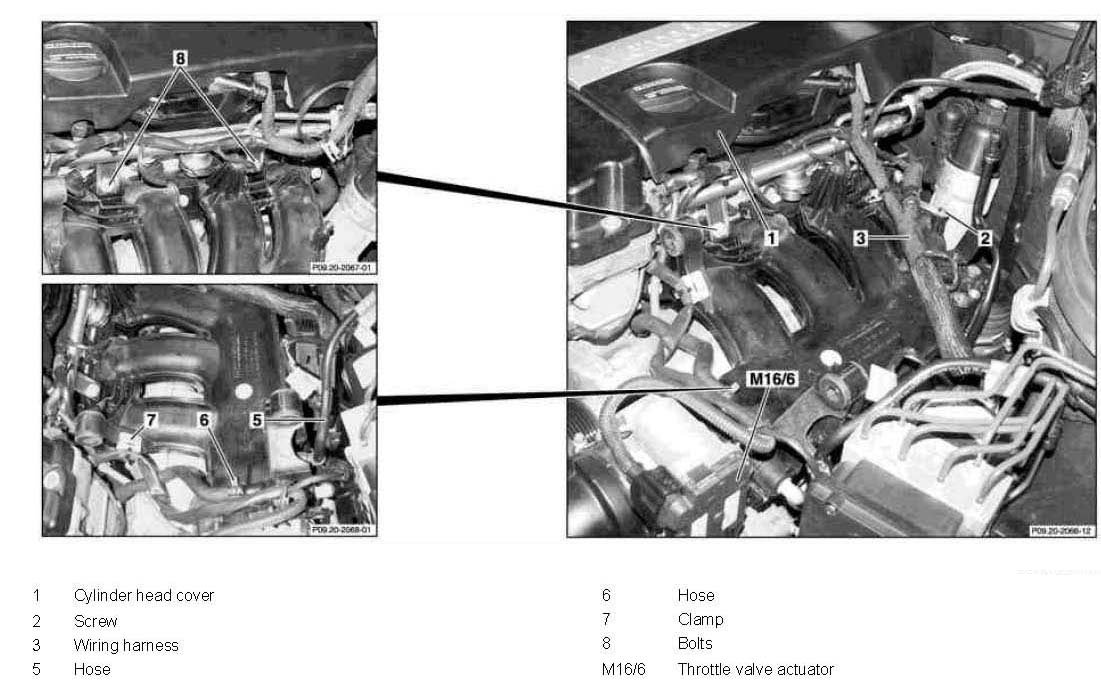 8
P09.20-2067-01

7
6
5
P09.20-2068-01

1
3
2
M16/6
P09.20-2066-12

1 Cylinder head cover
2 Screw
3 Wiring harness
5 Hose

6 Hose
7 Clamp
8 Bolts
M16/6 Throttle valve actuator