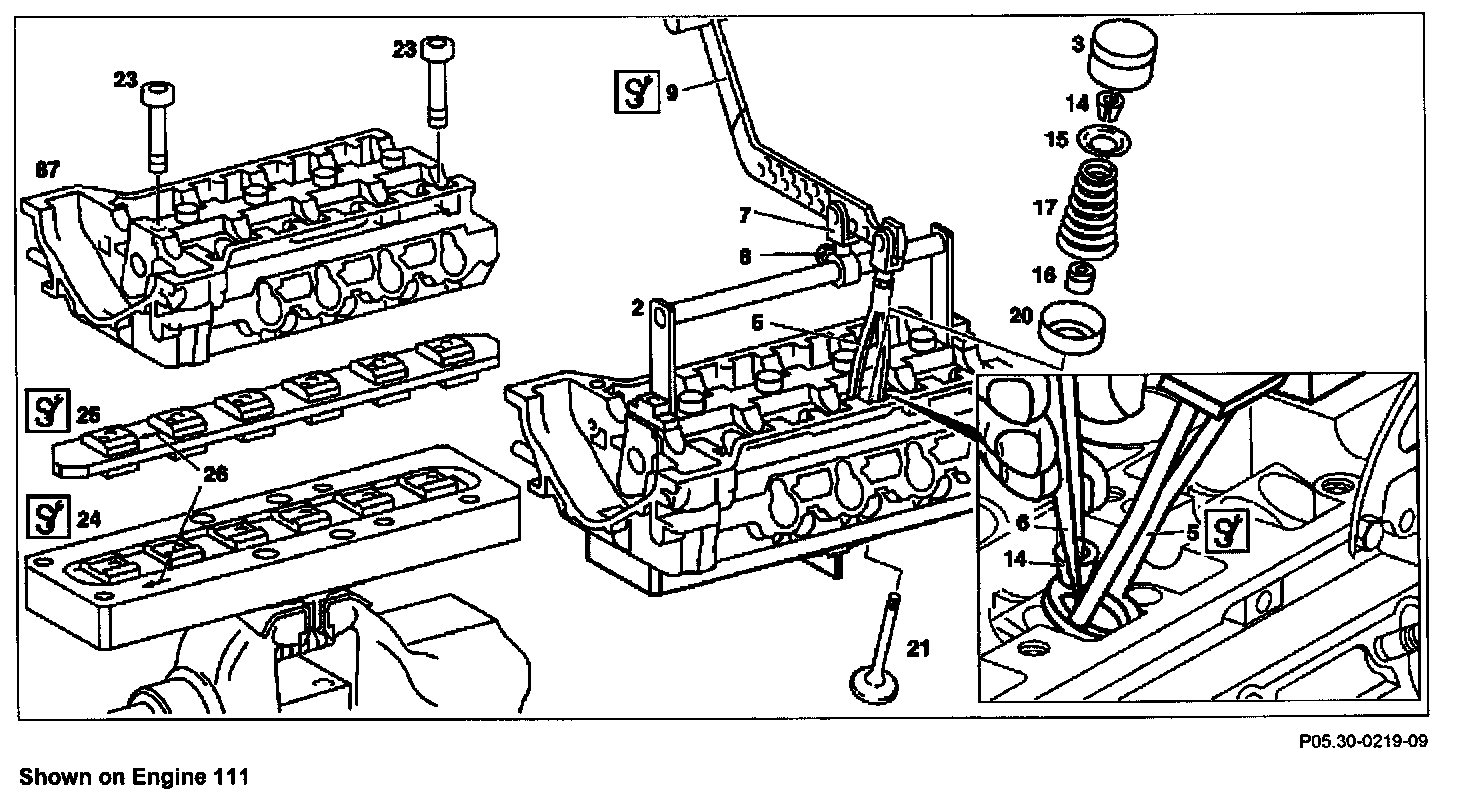 23
23
87
25
26
24
9
7
8
2
5
3
14
15
17
16
20
6
14
5
21
P05.30-0219-09

Shown on Engine 111