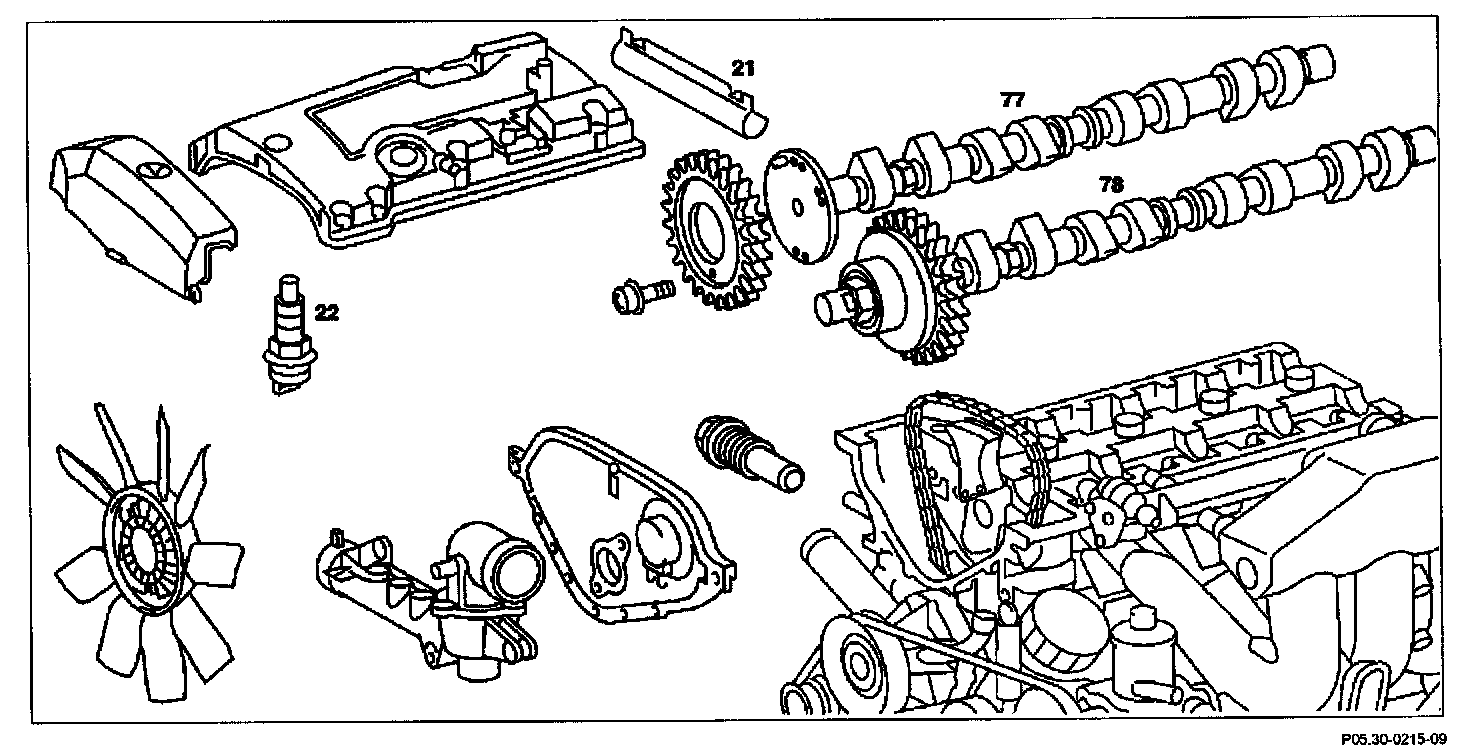 21
77
78
22
P05.30-0215-09