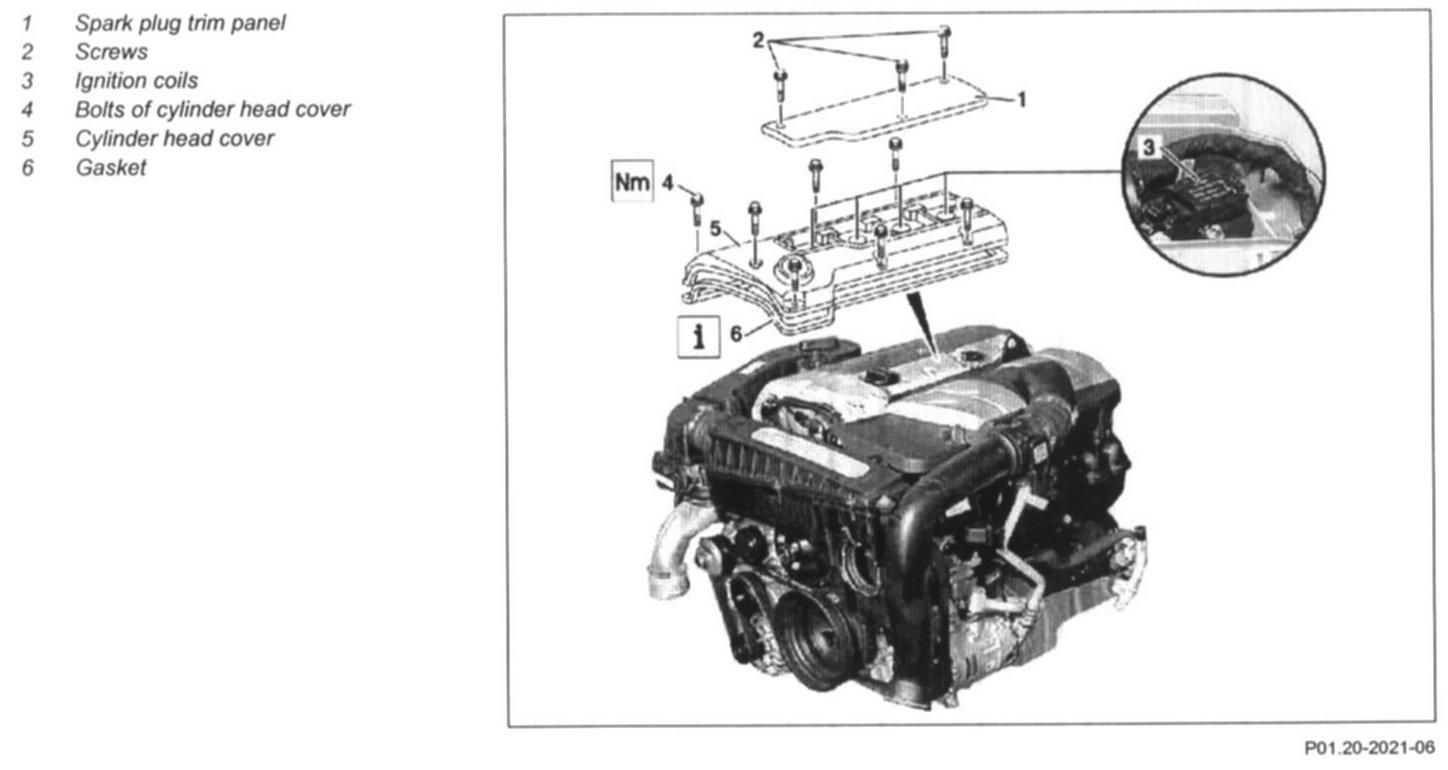 1 Spark plug trim panel
2 Screws
3 Ignition coils
4 Bolts of cylinder head cover
5 Cylinder head cover
6 Gasket

2
1
3
Nm 4
5
i 6

P01.20-2021-06