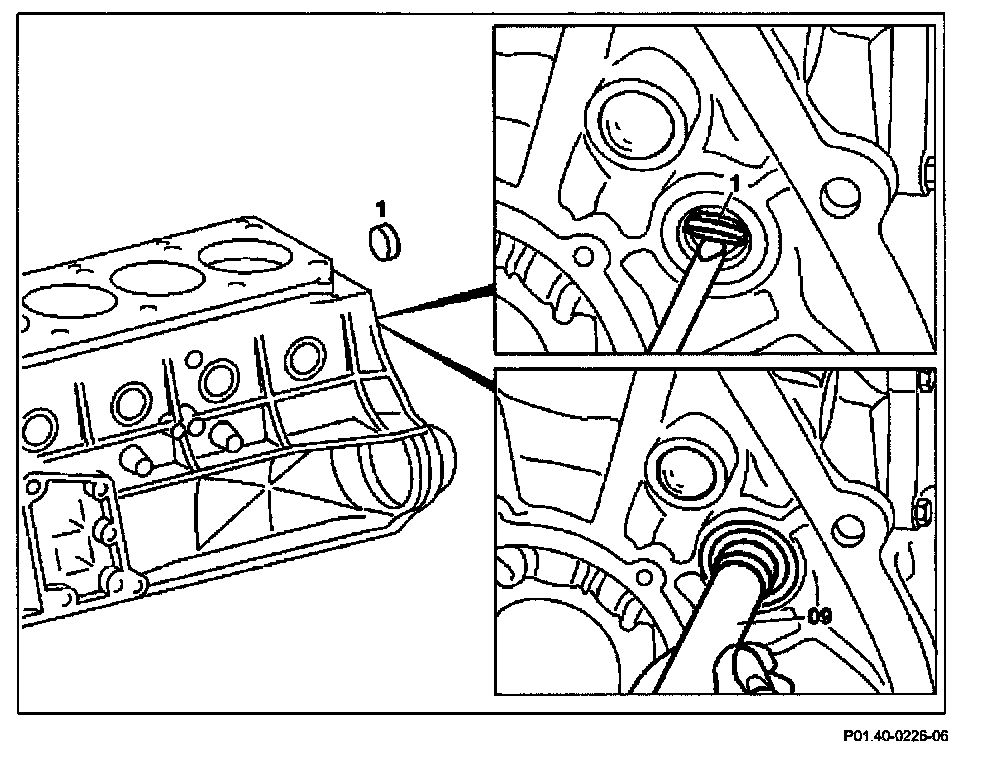 1

1

09

P01.40-0226-06