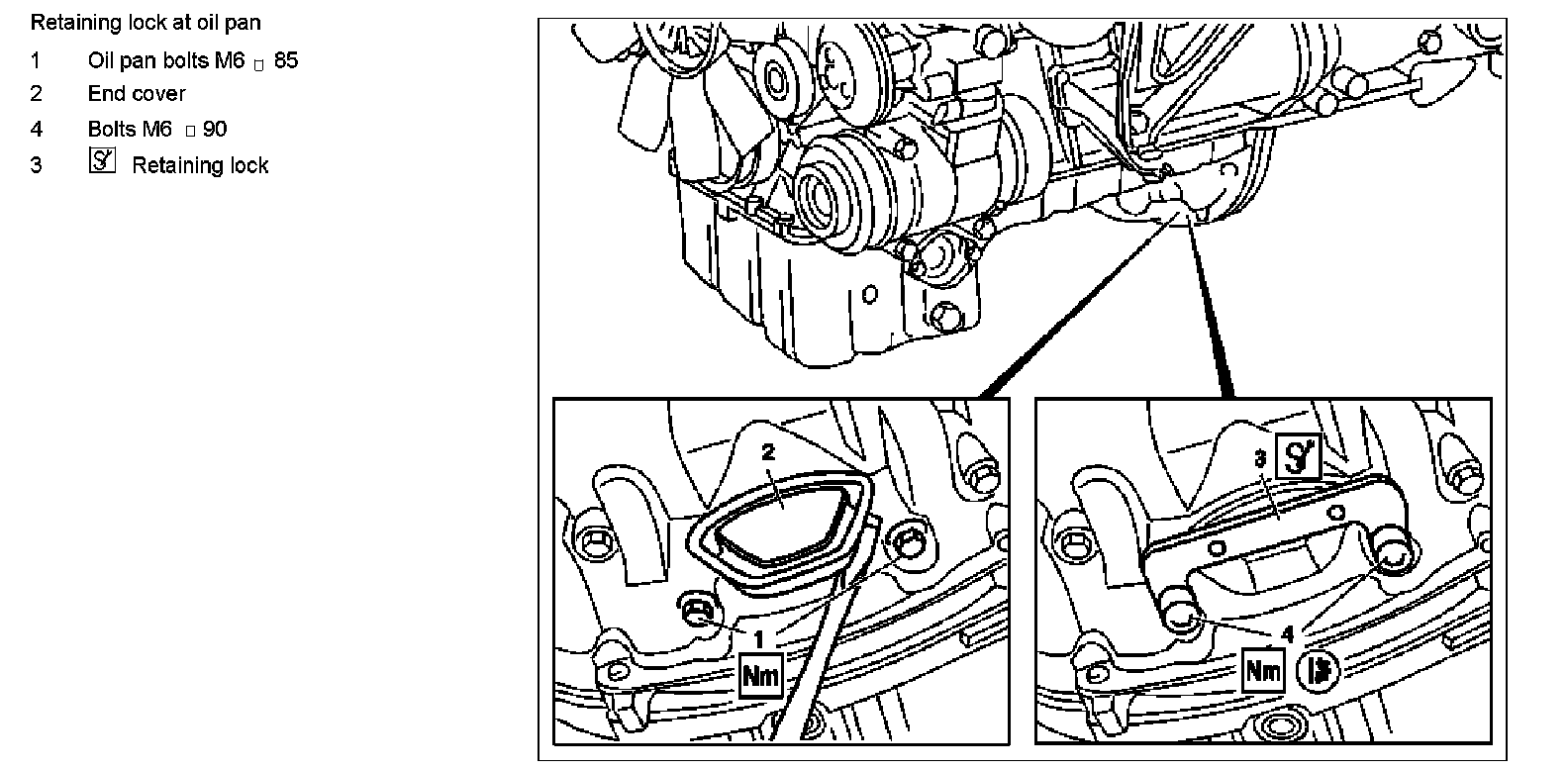 Retaining lock at oil pan

1 Oil pan bolts M6 □ 85
2 End cover
4 Bolts M6 □ 90
3 Retaining lock

2
1
Nm
3
4
Nm