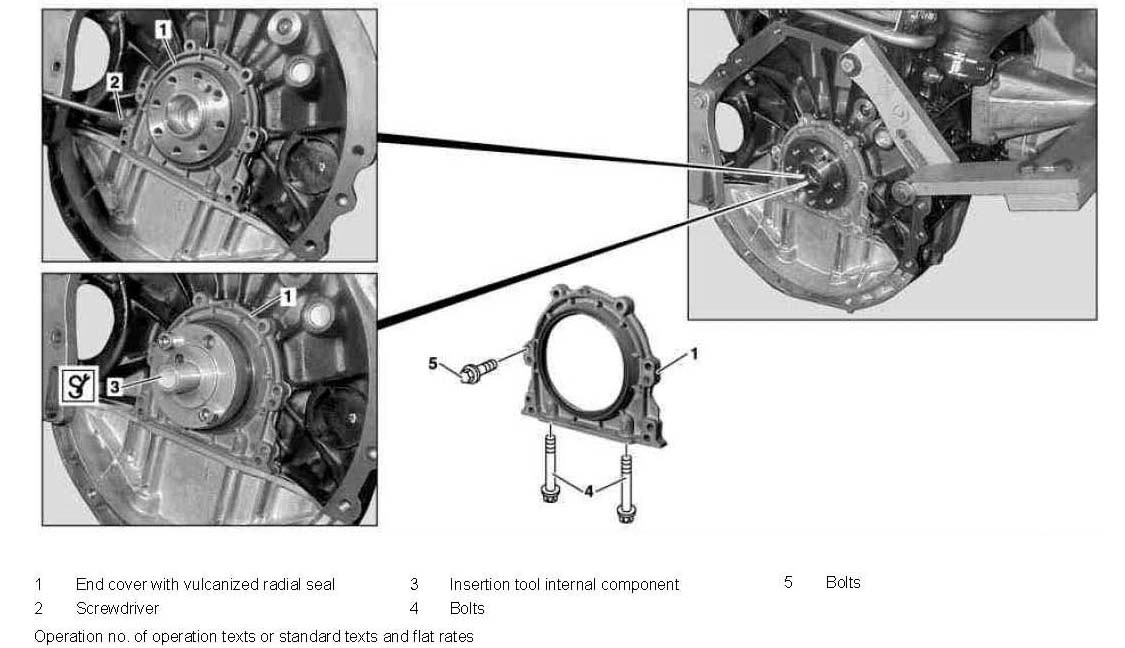 1
2
1
3
5
1
4

1 End cover with vulcanized radial seal
2 Screwdriver
3 Insertion tool internal component
4 Bolts
5 Bolts

Operation no. of operation texts or standard texts and flat rates