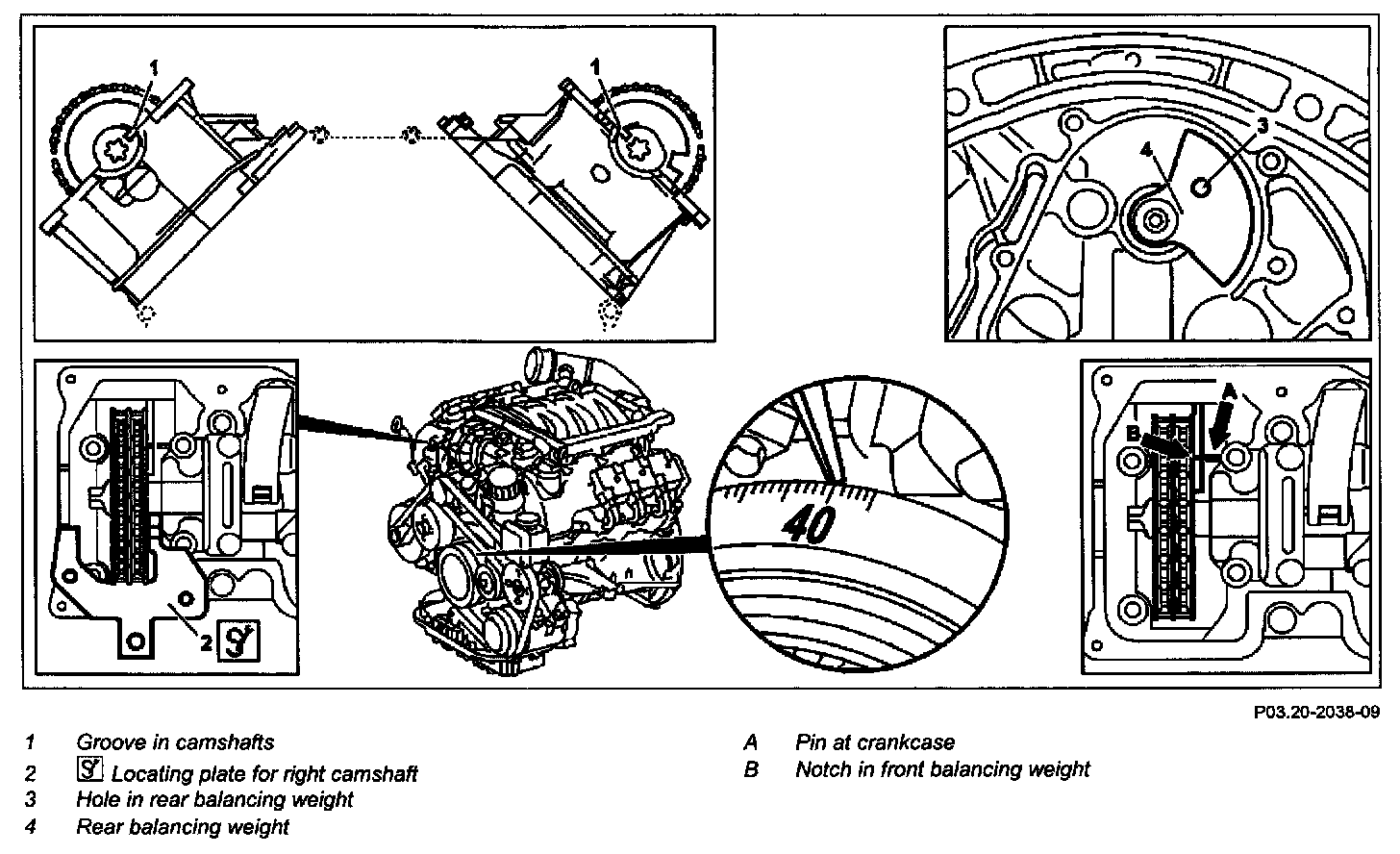 1

1

3

4

2

40

A

B

P03.20-2038-09

1 Groove in camshafts
2 Locating plate for right camshaft
3 Hole in rear balancing weight
4 Rear balancing weight

A Pin at crankcase
B Notch in front balancing weight