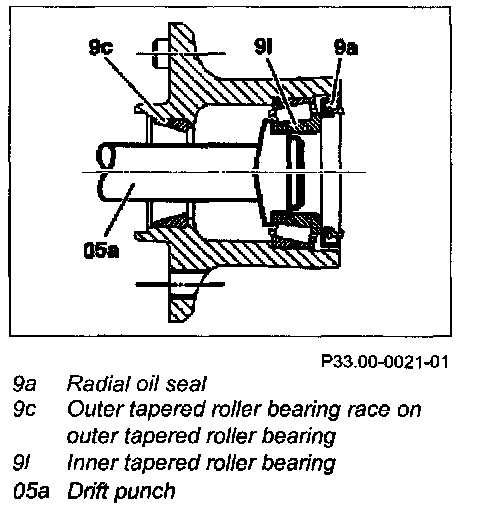 9c
9l
9a
05a

P33.00-0021-01

9a Radial oil seal
9c Outer tapered roller bearing race on outer tapered roller bearing
9l Inner tapered roller bearing
05a Drift punch