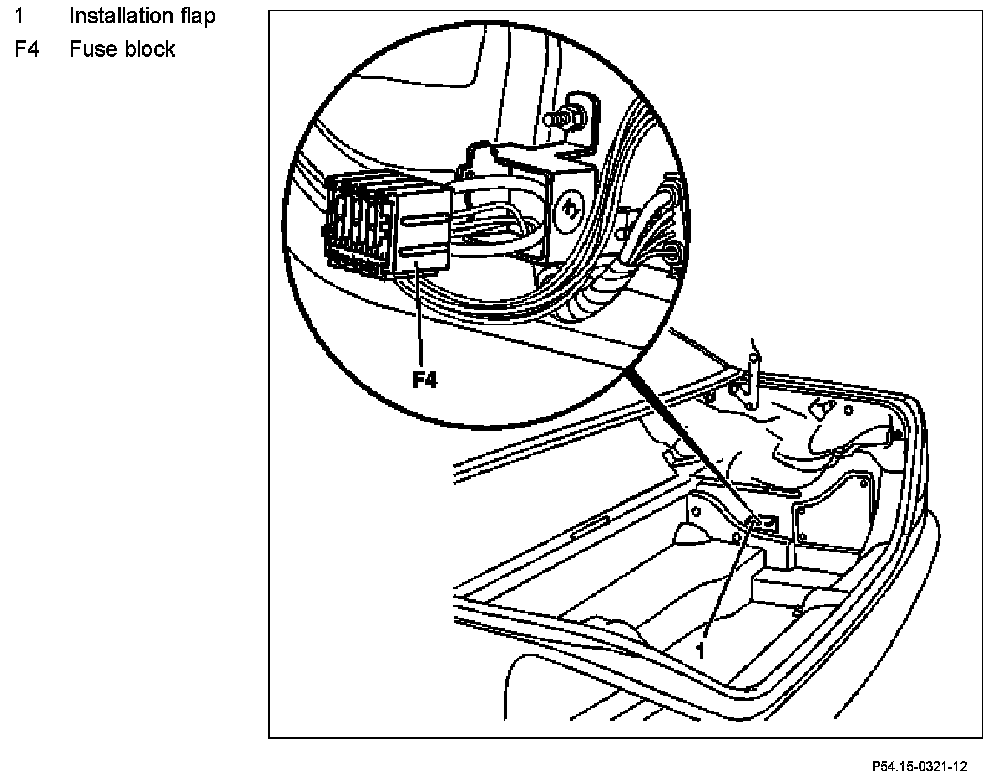 1 Installation flap
F4 Fuse block

F4

1

P54.15-0321-12