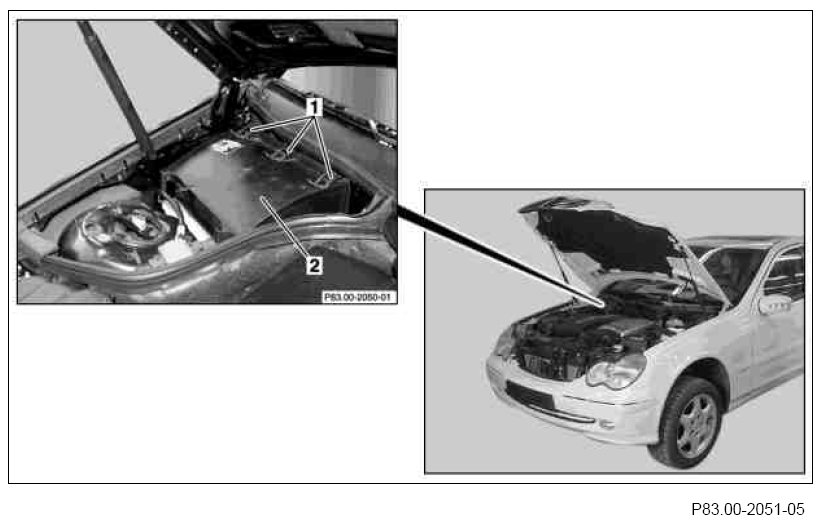 1

2

P83.00-2050-01

P83.00-2051-05