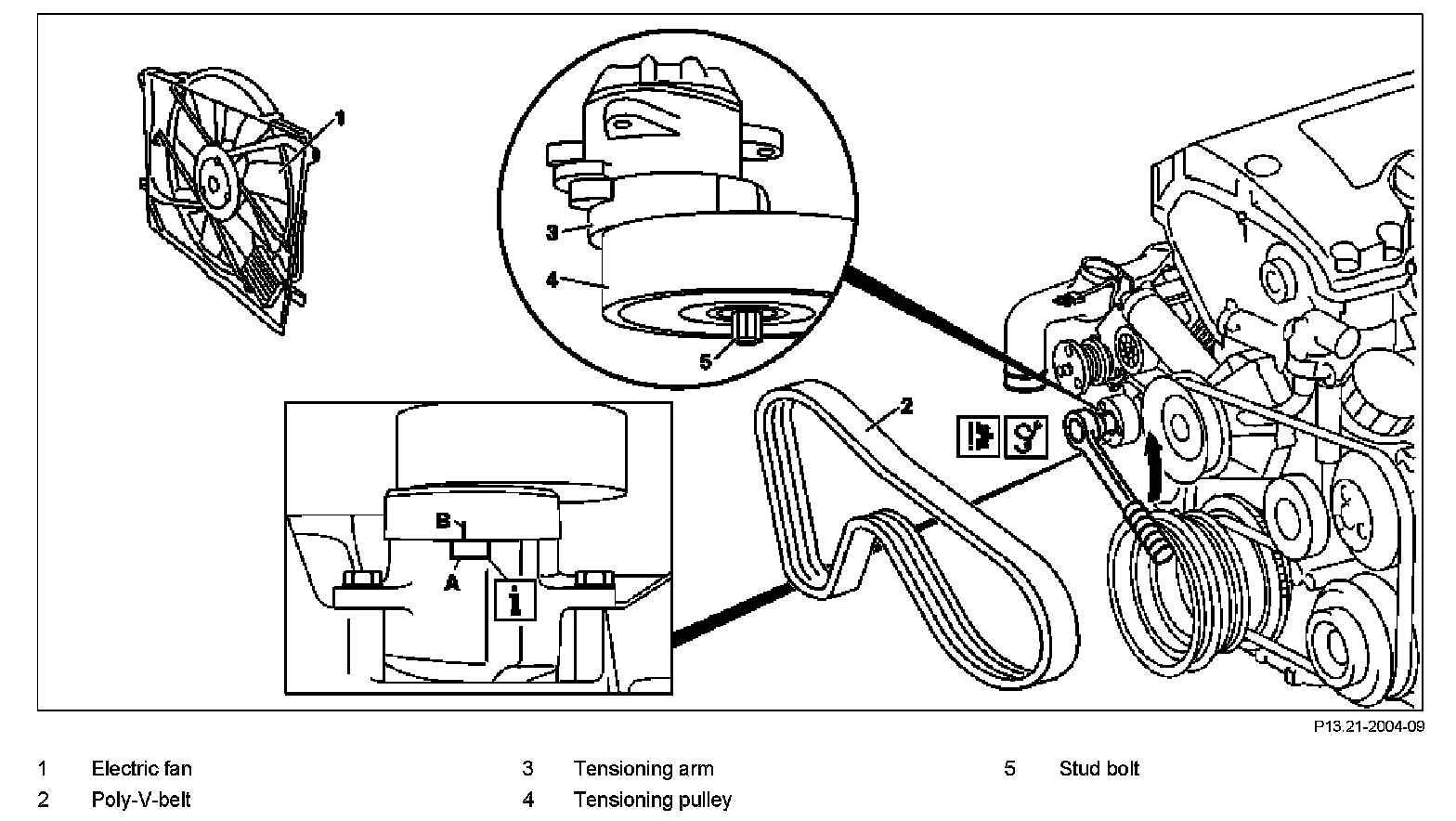 1

3

4

5

2

B

A

i

P13.21-2004-09

1 Electric fan
2 Poly-V-belt

3 Tensioning arm
4 Tensioning pulley

5 Stud bolt