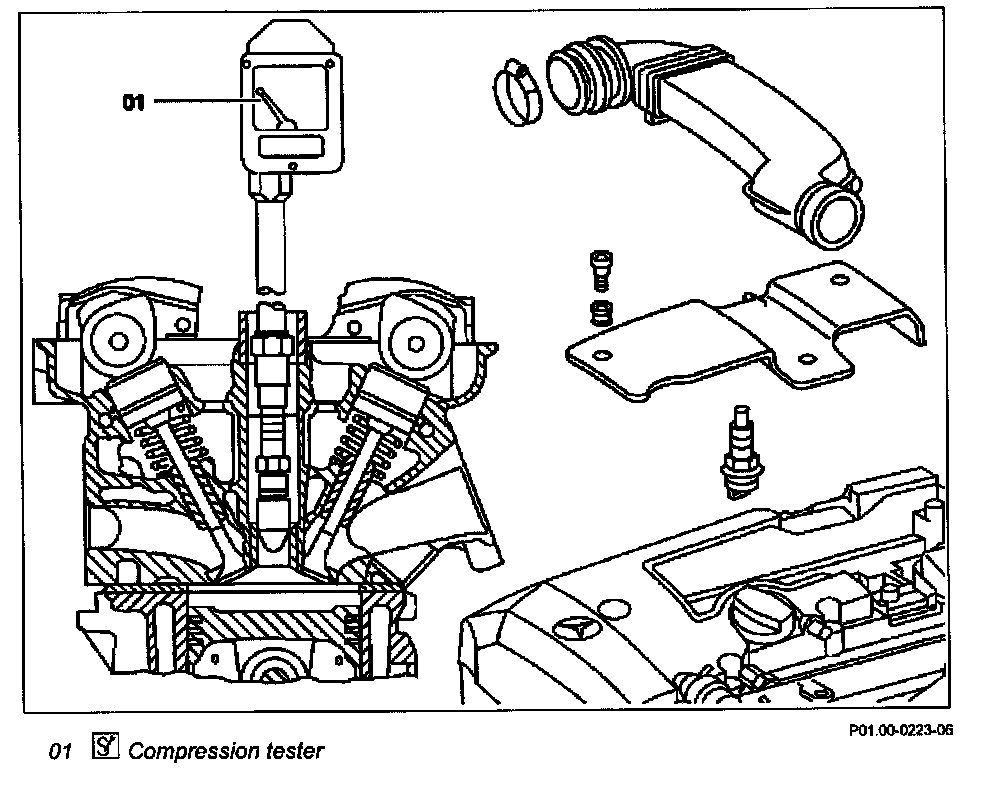 01

P01.00-0223-06

01 Compression tester