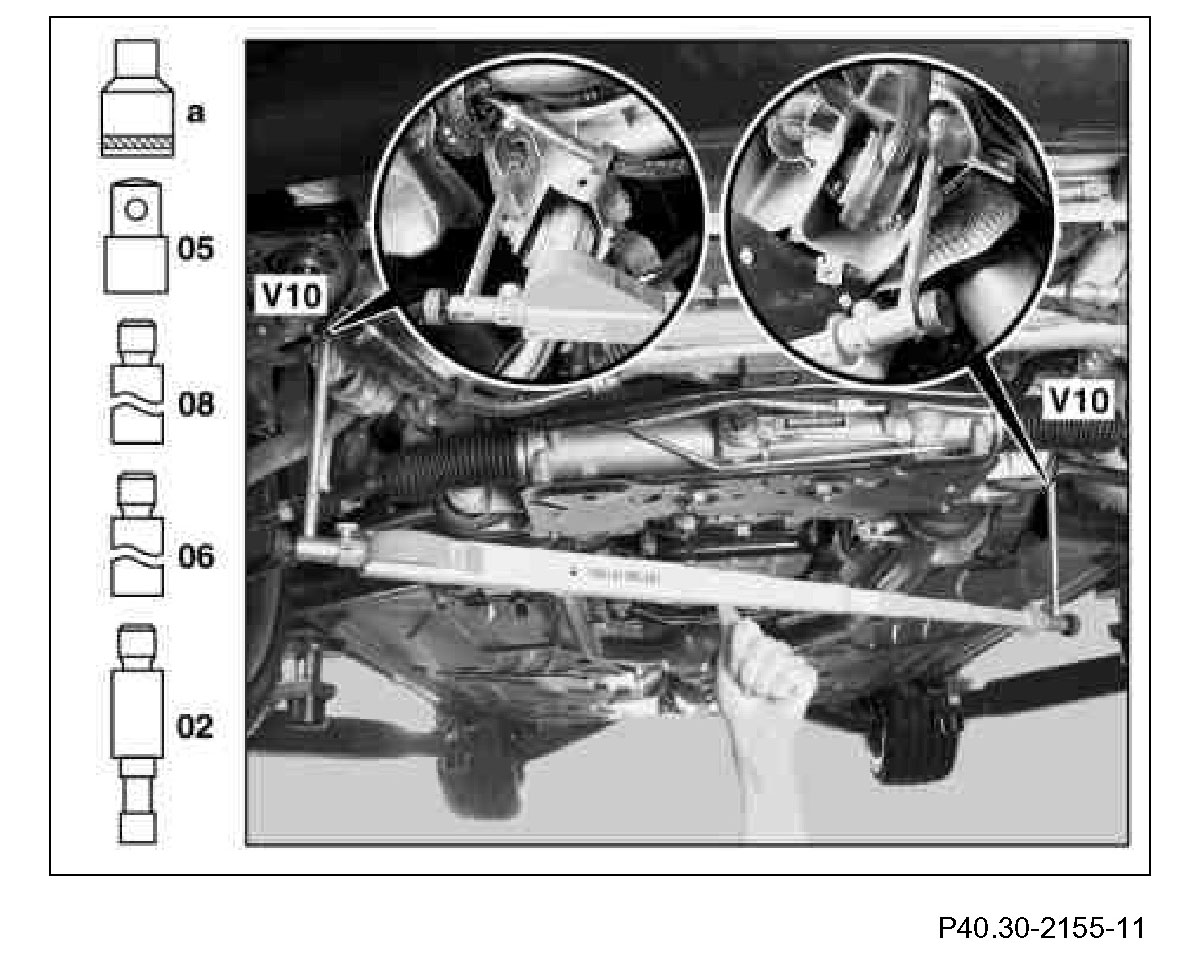 a
05
08
06
02
V10
V10

P40.30-2155-11