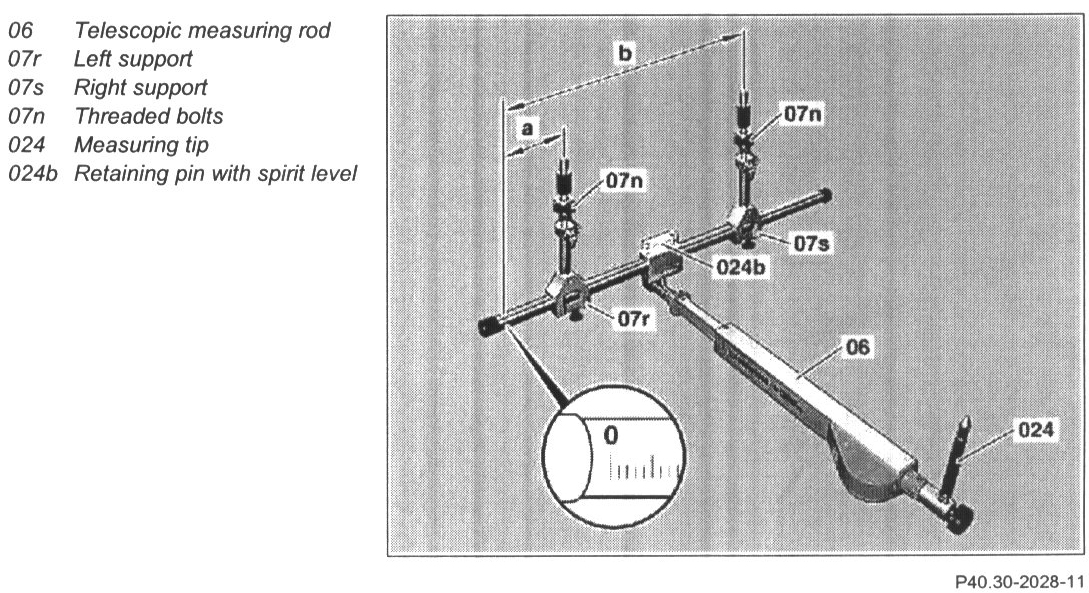 06 Telescopic measuring rod
07r Left support
07s Right support
07n Threaded bolts
024 Measuring tip
024b Retaining pin with spirit level

b
a
07n
07n
07s
024b
07r
06
024
0

P40.30-2028-11