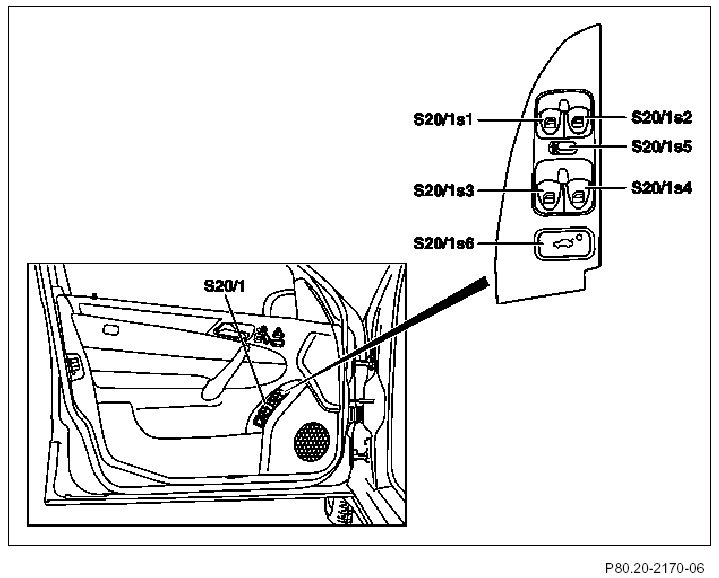 S20/1s1
S20/1s2
S20/1s5
S20/1s3
S20/1s4
S20/1s6
S20/1

P80.20-2170-06