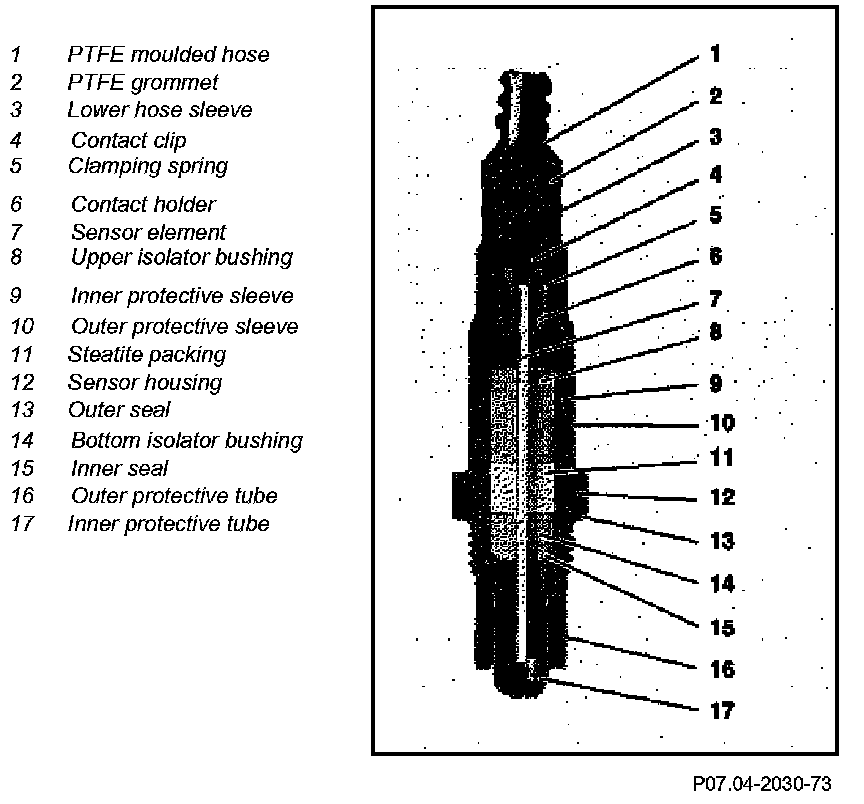 1 PTFE moulded hose
2 PTFE grommet
3 Lower hose sleeve
4 Contact clip
5 Clamping spring
6 Contact holder
7 Sensor element
8 Upper isolator bushing
9 Inner protective sleeve
10 Outer protective sleeve
11 Steatite packing
12 Sensor housing
13 Outer seal
14 Bottom isolator bushing
15 Inner seal
16 Outer protective tube
17 Inner protective tube

1
2
3
4
5
6
7
8
9
10
11
12
13
14
15
16
17

P07.04-2030-73