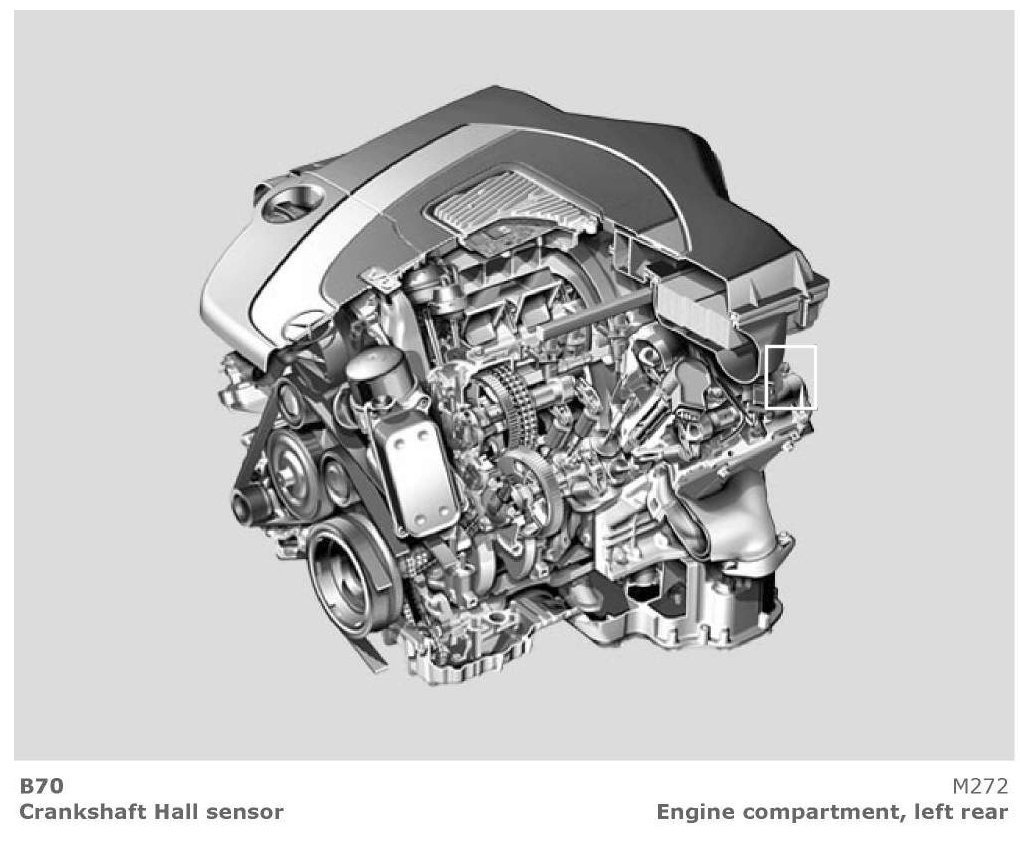 B70
Crankshaft Hall sensor

M272
Engine compartment, left rear