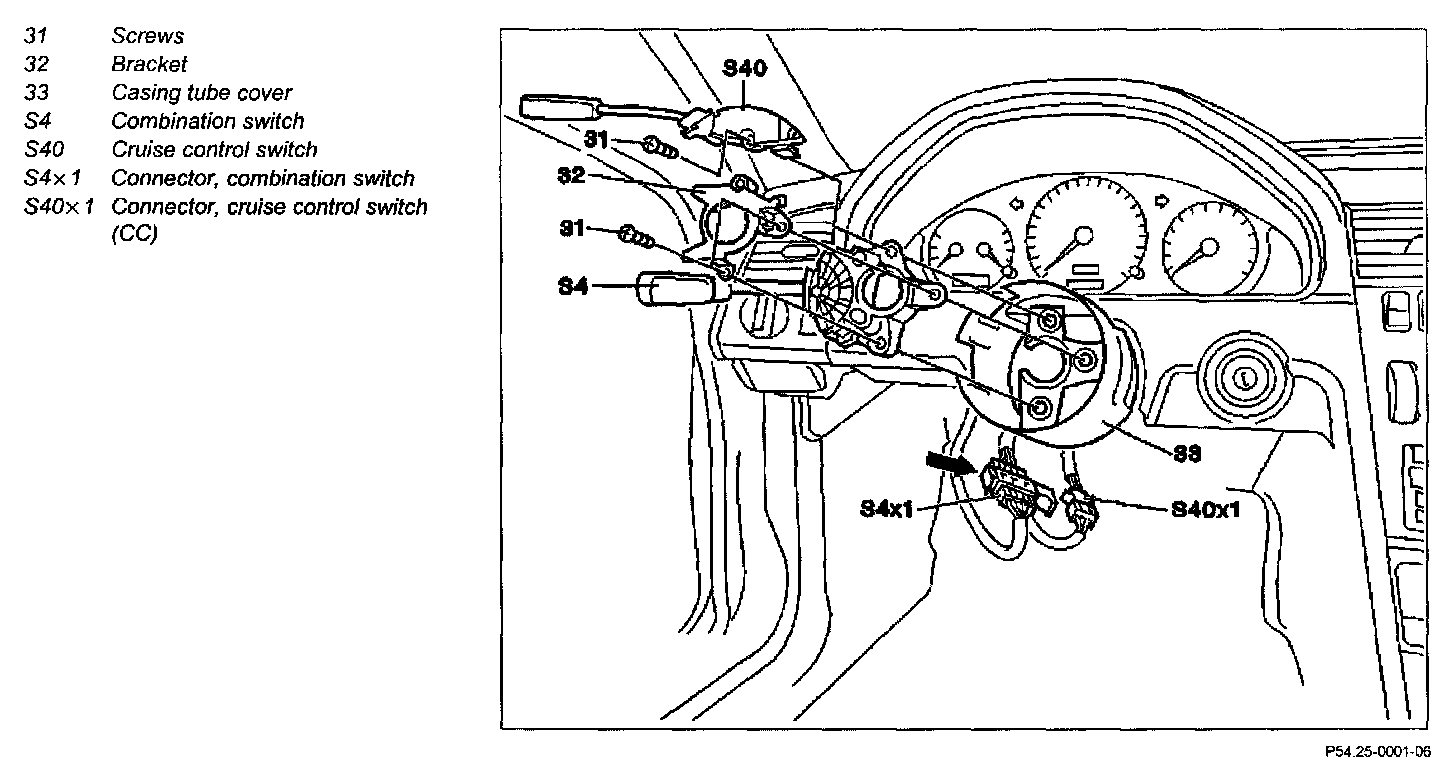 31 Screws
32 Bracket
33 Casing tube cover
S4 Combination switch
S40 Cruise control switch
S4×1 Connector, combination switch
S40×1 Connector, cruise control switch (CC)

S40
31
32
31
S4
33
S4x1
S40x1

P54.25-0001-06