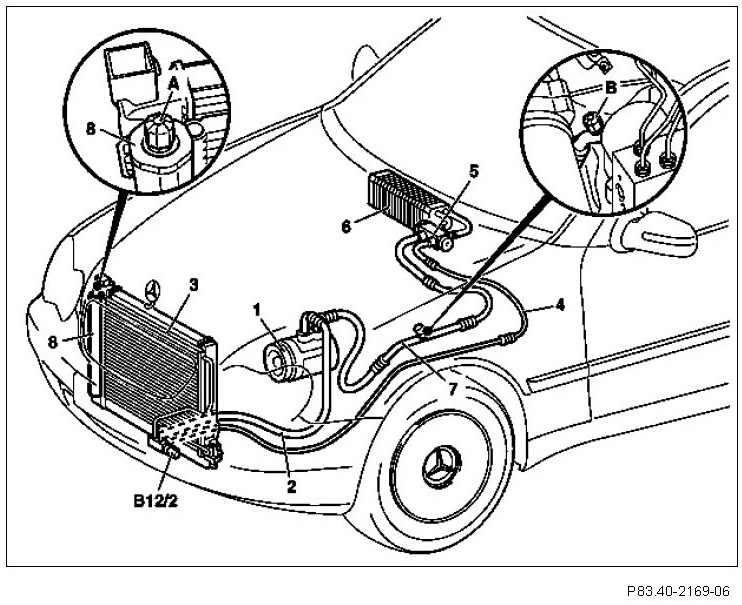 A
8
B
5
6
3
1
4
8
7
2
B12/2
P83.40-2169-06