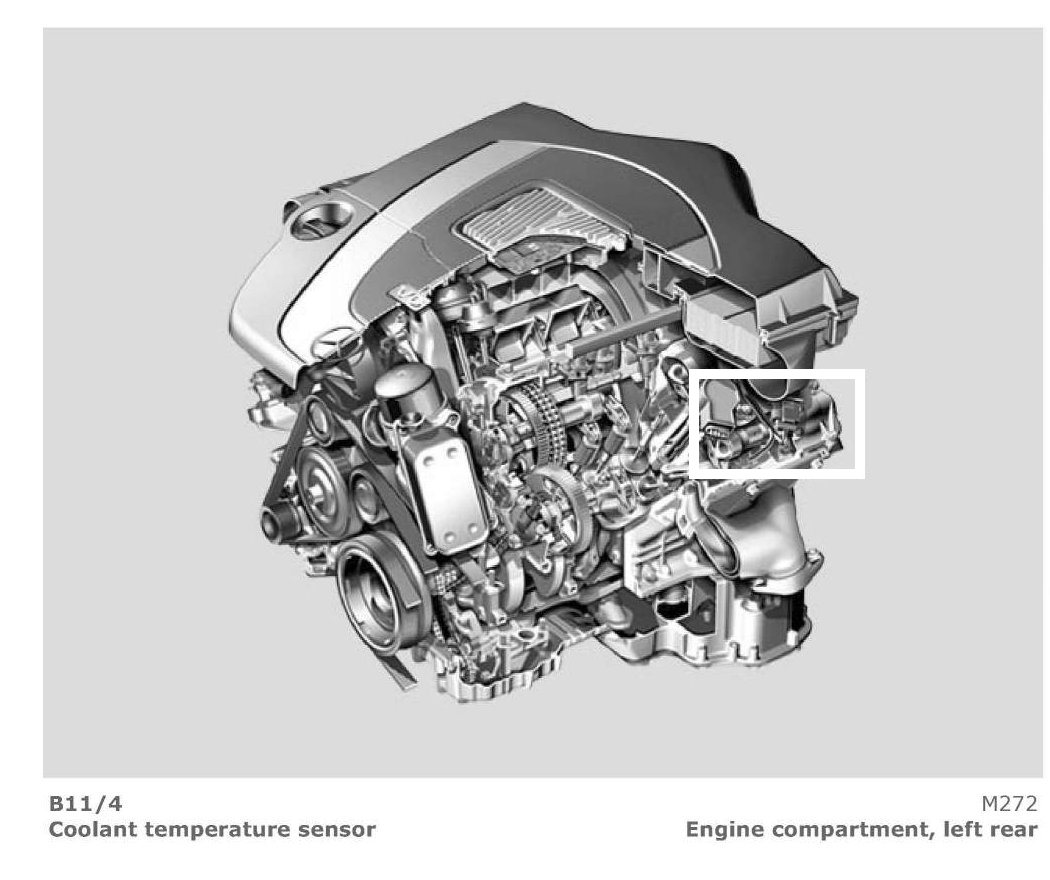 B11/4
Coolant temperature sensor

M272
Engine compartment, left rear