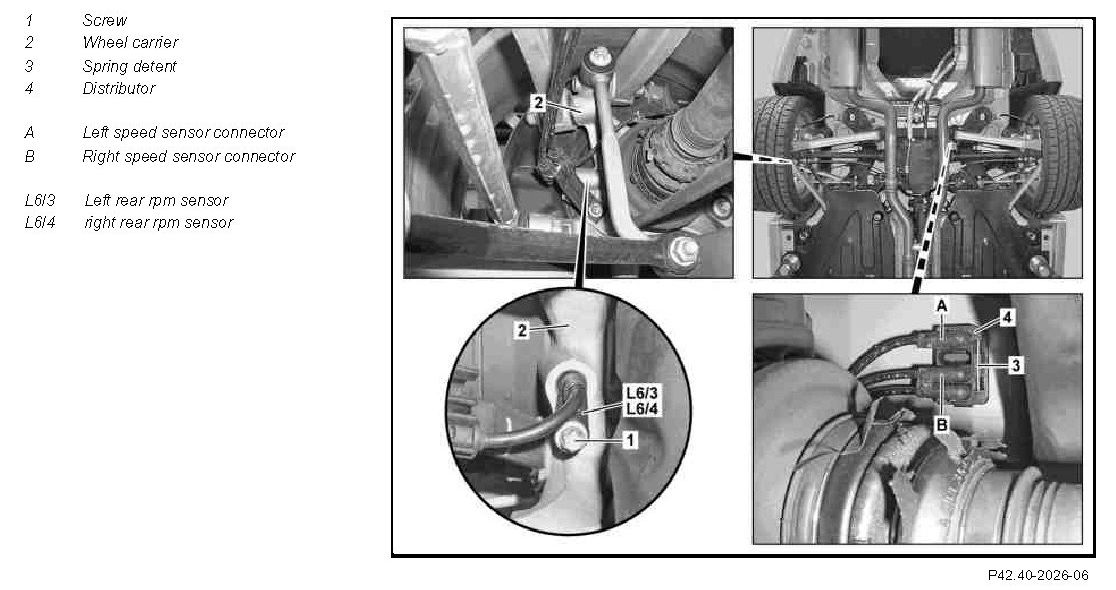 1 Screw
2 Wheel carrier
3 Spring detent
4 Distributor

A Left speed sensor connector
B Right speed sensor connector

L6/3 Left rear rpm sensor
L6/4 right rear rpm sensor

2

2

L6/3
L6/4

1

A

4

3

B

P42.40-2026-06