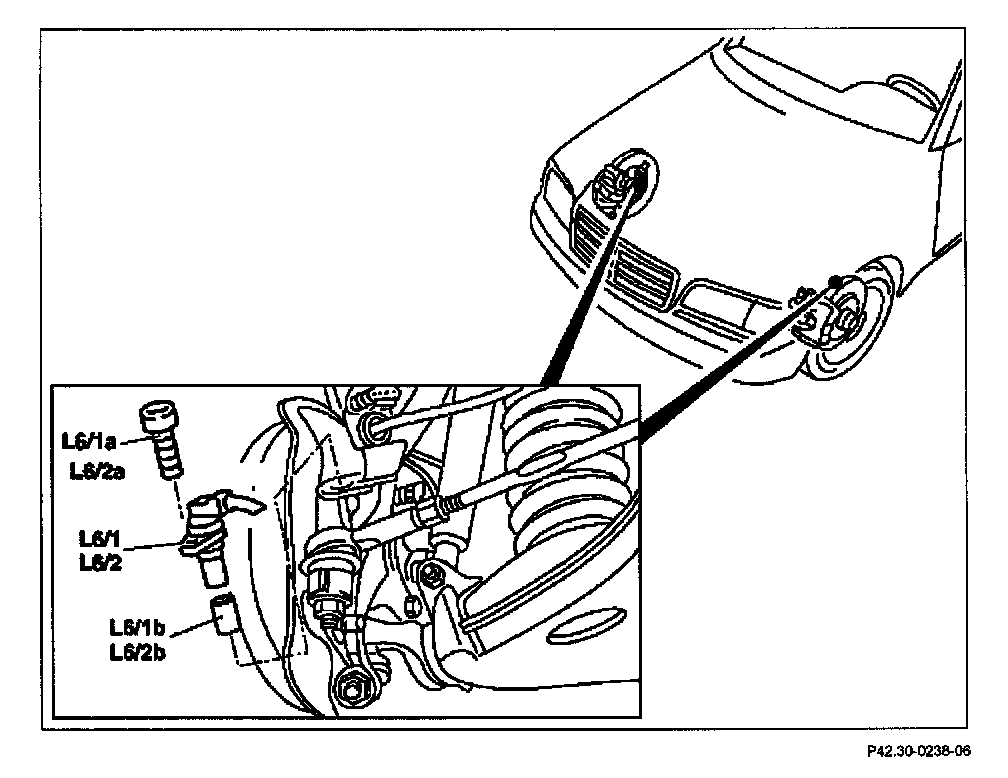 L6/1a
L6/2a

L6/1
L6/2

L6/1b
L6/2b

P42.30-0238-06