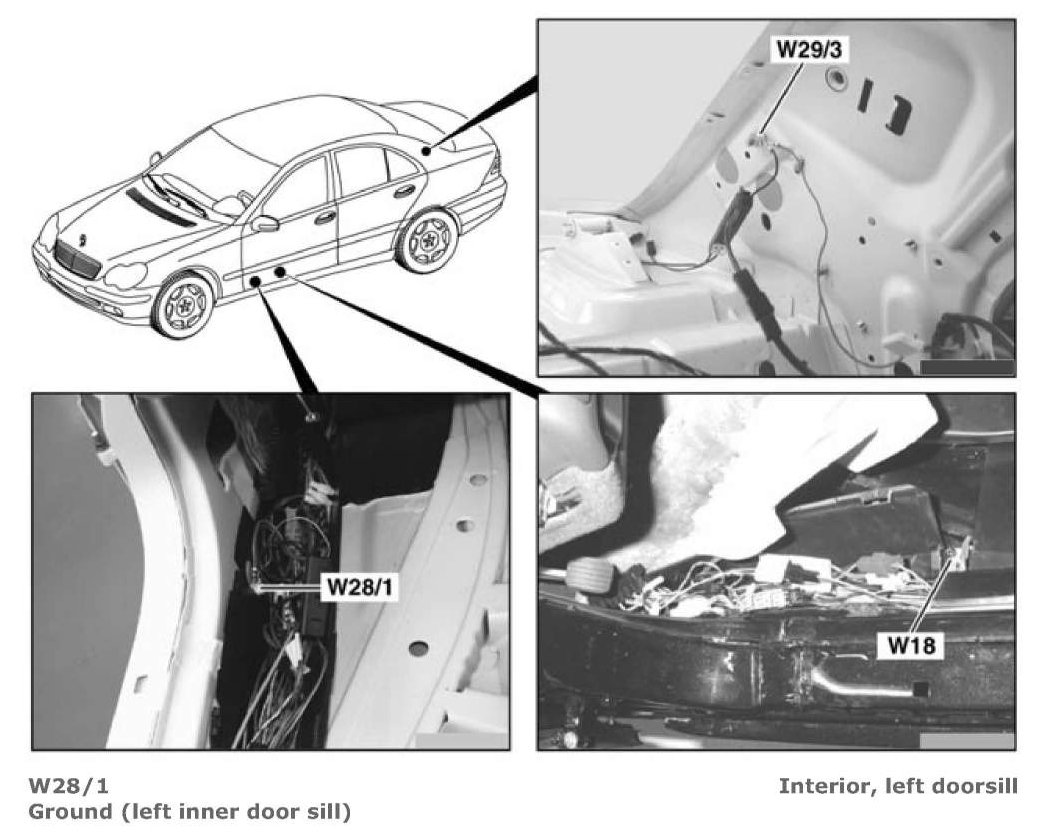 W29/3

W28/1

W18

W28/1
Ground (left inner door sill)

Interior, left doorsill