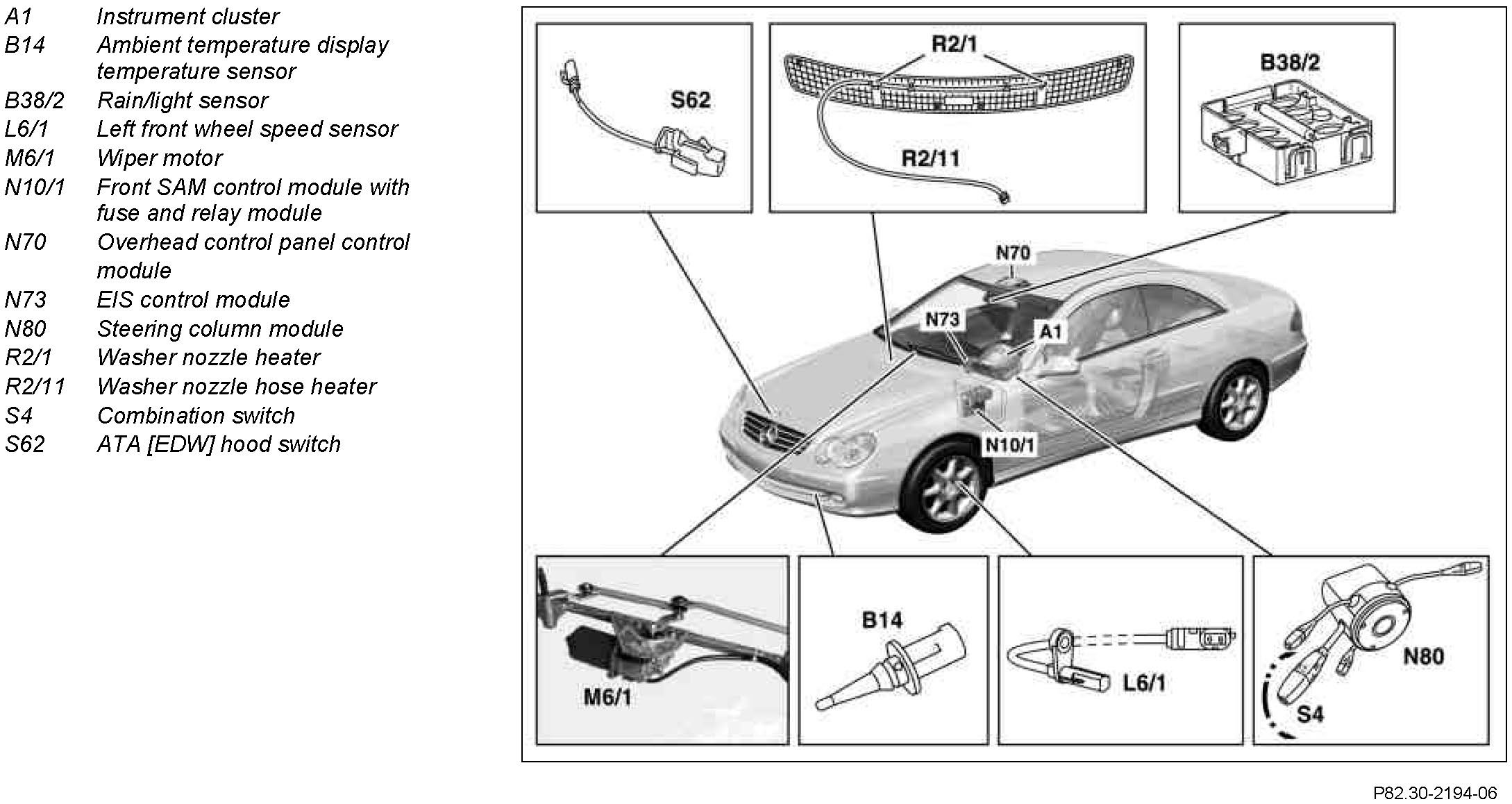 A1 Instrument cluster
B14 Ambient temperature display temperature sensor
B38/2 Rain/light sensor
L6/1 Left front wheel speed sensor
M6/1 Wiper motor
N10/1 Front SAM control module with fuse and relay module
N70 Overhead control panel control module
N73 EIS control module
N80 Steering column module
R2/1 Washer nozzle heater
R2/11 Washer nozzle hose heater
S4 Combination switch
S62 ATA [EDW] hood switch

S62
R2/1
R2/11
B38/2
N70
N73
A1
N10/1
M6/1
B14
L6/1
N80
S4

P82.30-2194-06