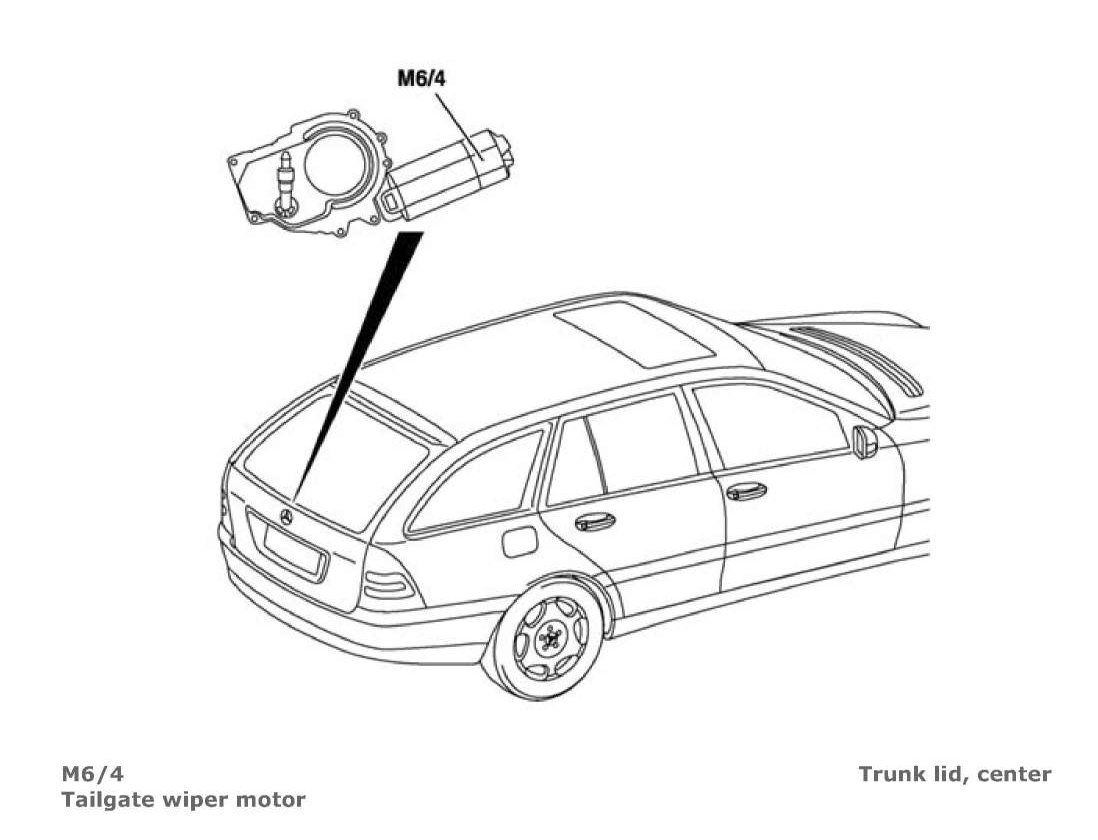 M6/4

M6/4
Tailgate wiper motor

Trunk lid, center