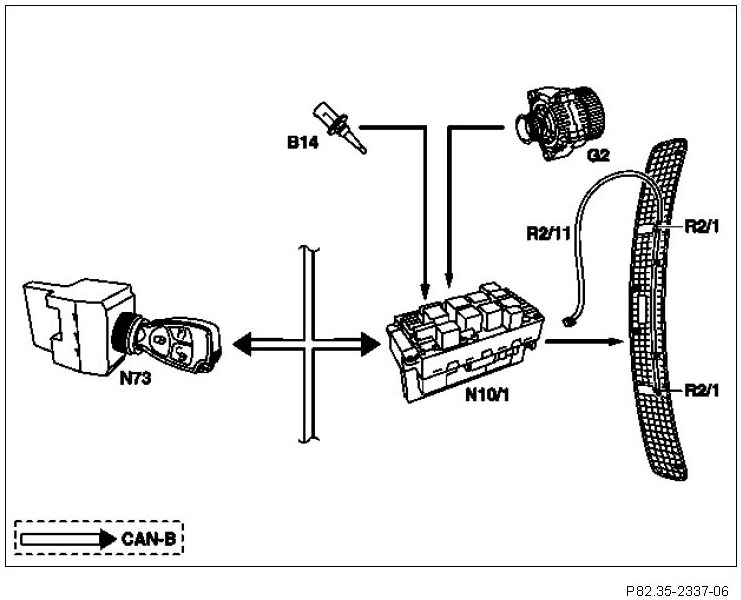 B14

G2

R2/11

R2/1

N73

N10/1

R2/1

CAN-B

P82.35-2337-06