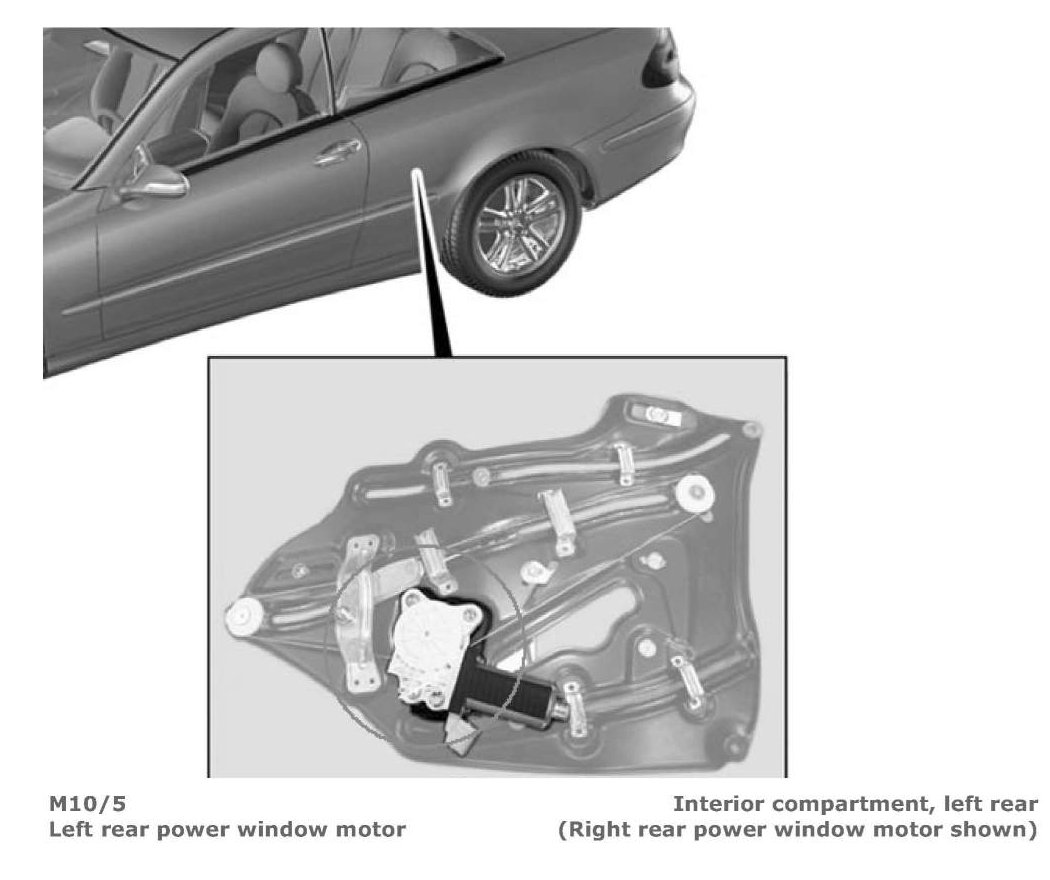 M10/5
Left rear power window motor

Interior compartment, left rear
(Right rear power window motor shown)