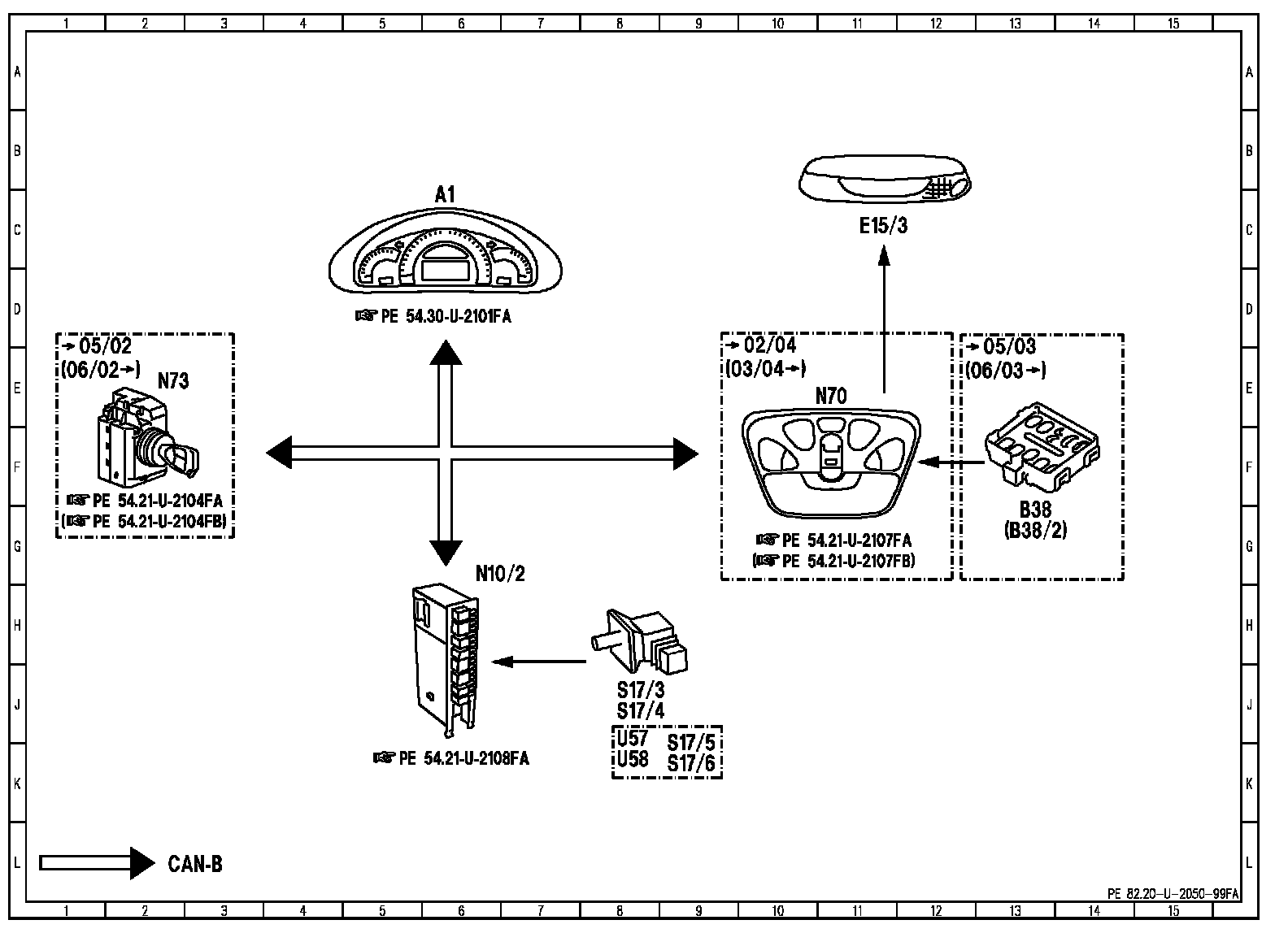 1 2 3 4 5 6 7 8 9 10 11 12 13 14 15

A B C D E F G H J K L

A1

☞ PE 54.30-U-2101FA

E15/3

→ 05/02
(06/02→)
N73

☞ PE 54.21-U-2104FA
(☞ PE 54.21-U-2104FB)

→ 02/04
(03/04→)
N70

☞ PE 54.21-U-2107FA
(☞ PE 54.21-U-2107FB)

→ 05/03
(06/03→)

B38
(B38/2)

N10/2

☞ PE 54.21-U-2108FA

S17/3
S17/4

U57 S17/5
U58 S17/6

CAN-B

PE 82.20-U-2050-99FA

1 2 3 4 5 6 7 8 9 10 11 12 13 14 15

A B C D E F G H J K L