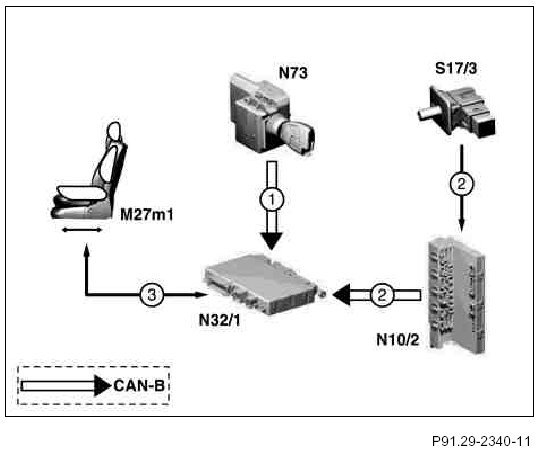 N73

S17/3

M27m1

1

2

3

2

N32/1

N10/2

CAN-B

P91.29-2340-11