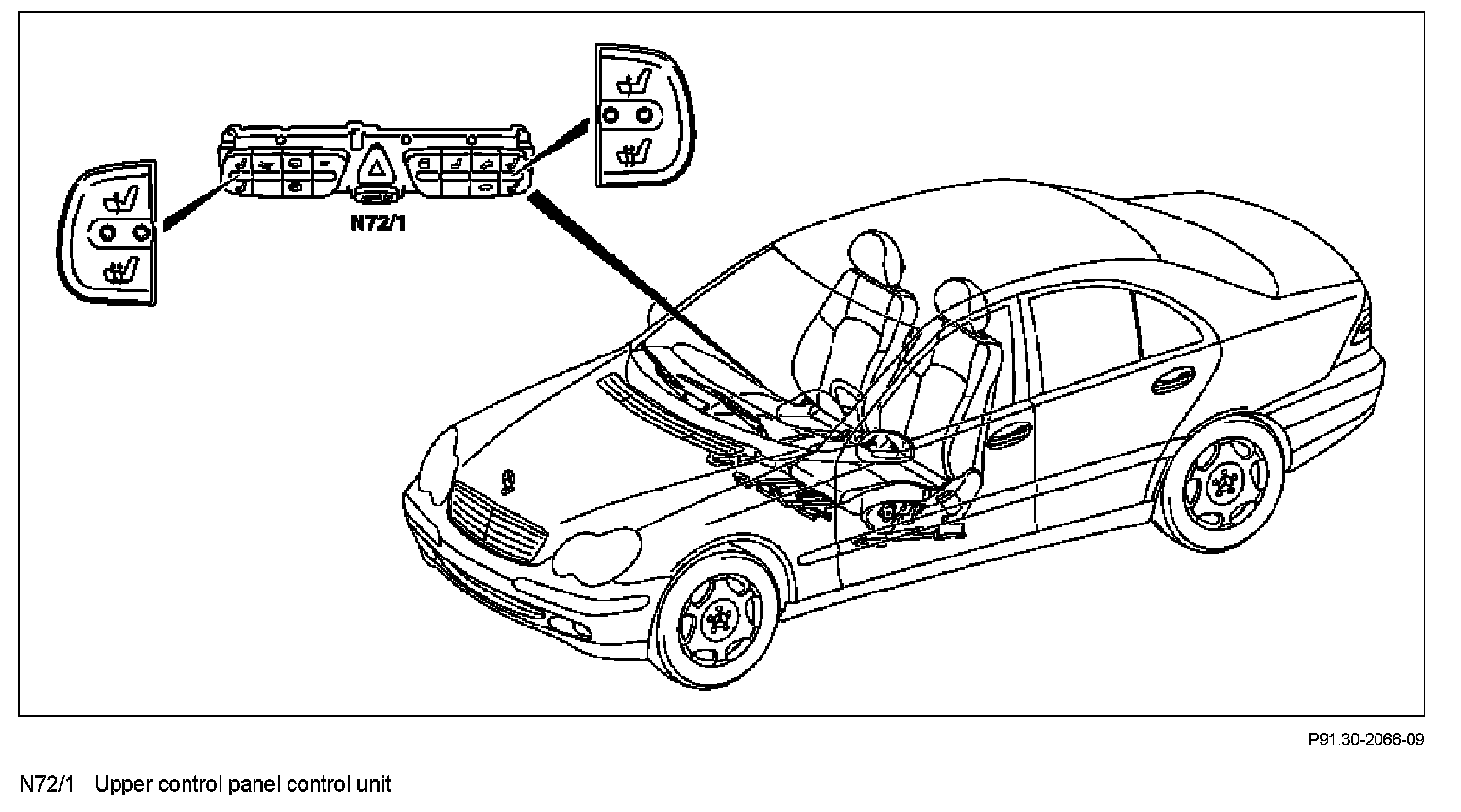 N72/1

P91.30-2066-09

N72/1 Upper control panel control unit