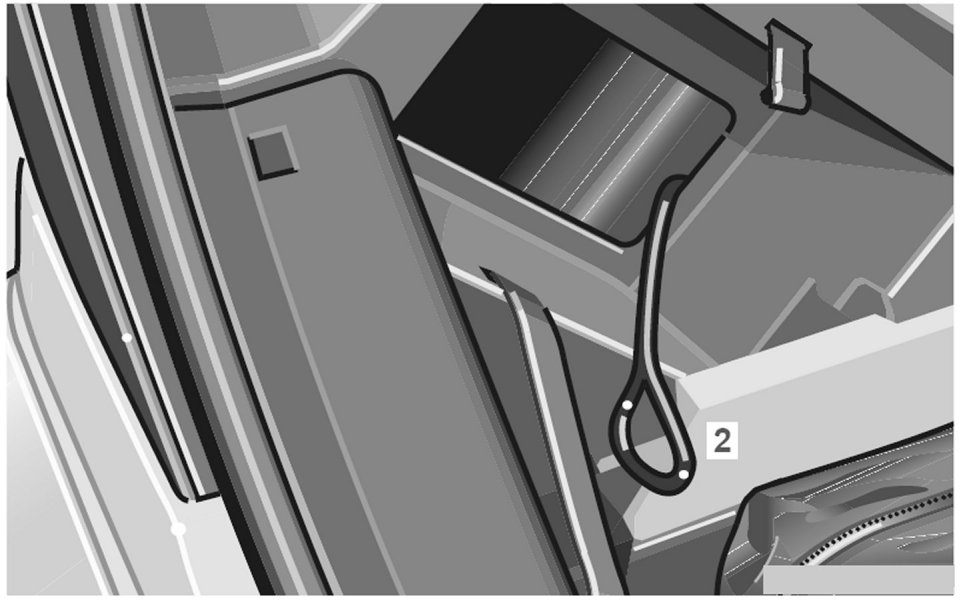 2