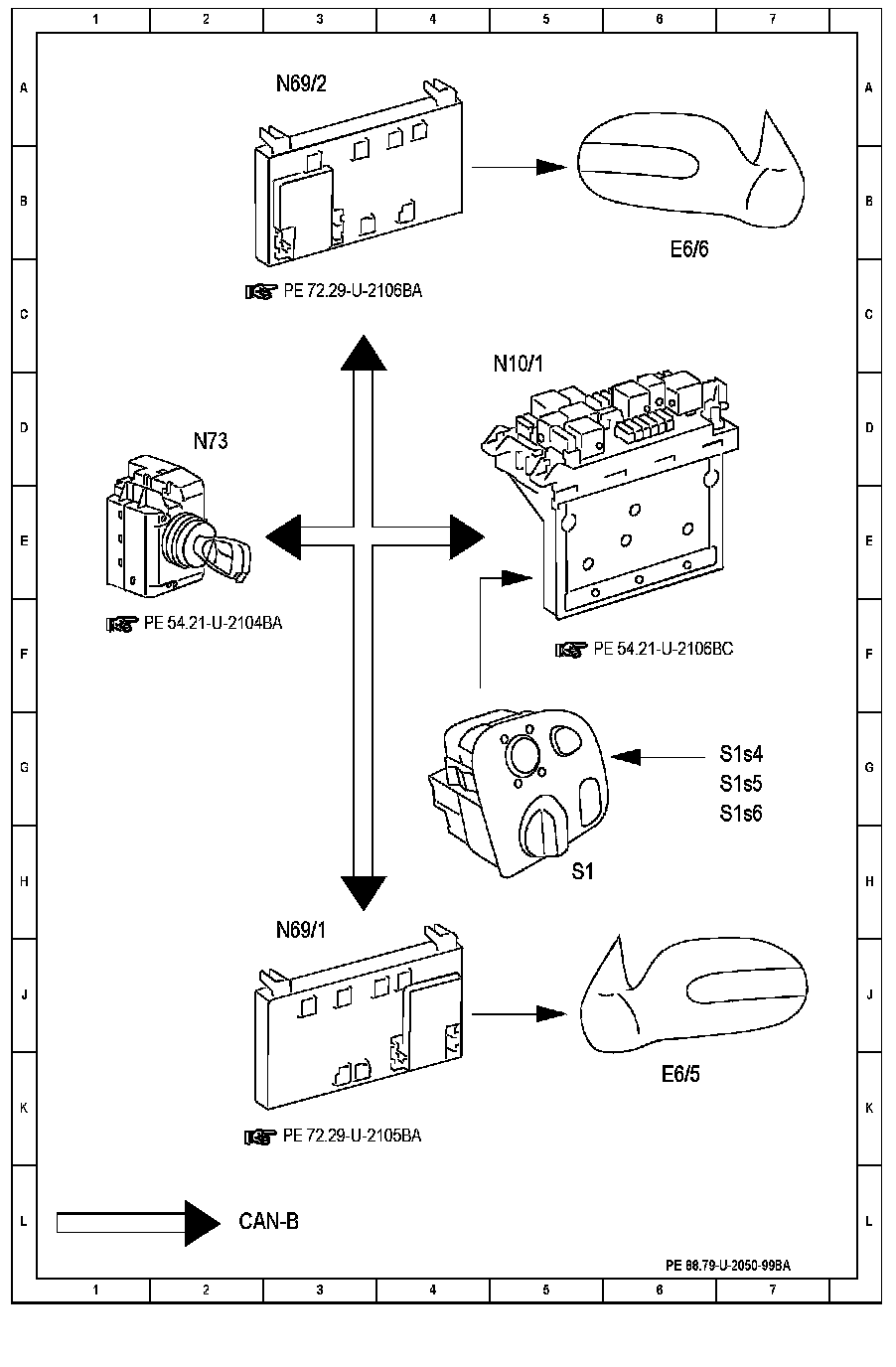 1 2 3 4 5 6 7

A B C D E F G H J K L

N69/2

E6/6

PE 72.29-U-2106BA

N10/1

N73

PE 54.21-U-2104BA

PE 54.21-U-2106BC

S1s4
S1s5
S1s6

S1

N69/1

E6/5

PE 72.29-U-2105BA

CAN-B

PE 88.79-U-2050-99BA

A B C D E F G H J K L

1 2 3 4 5 6 7