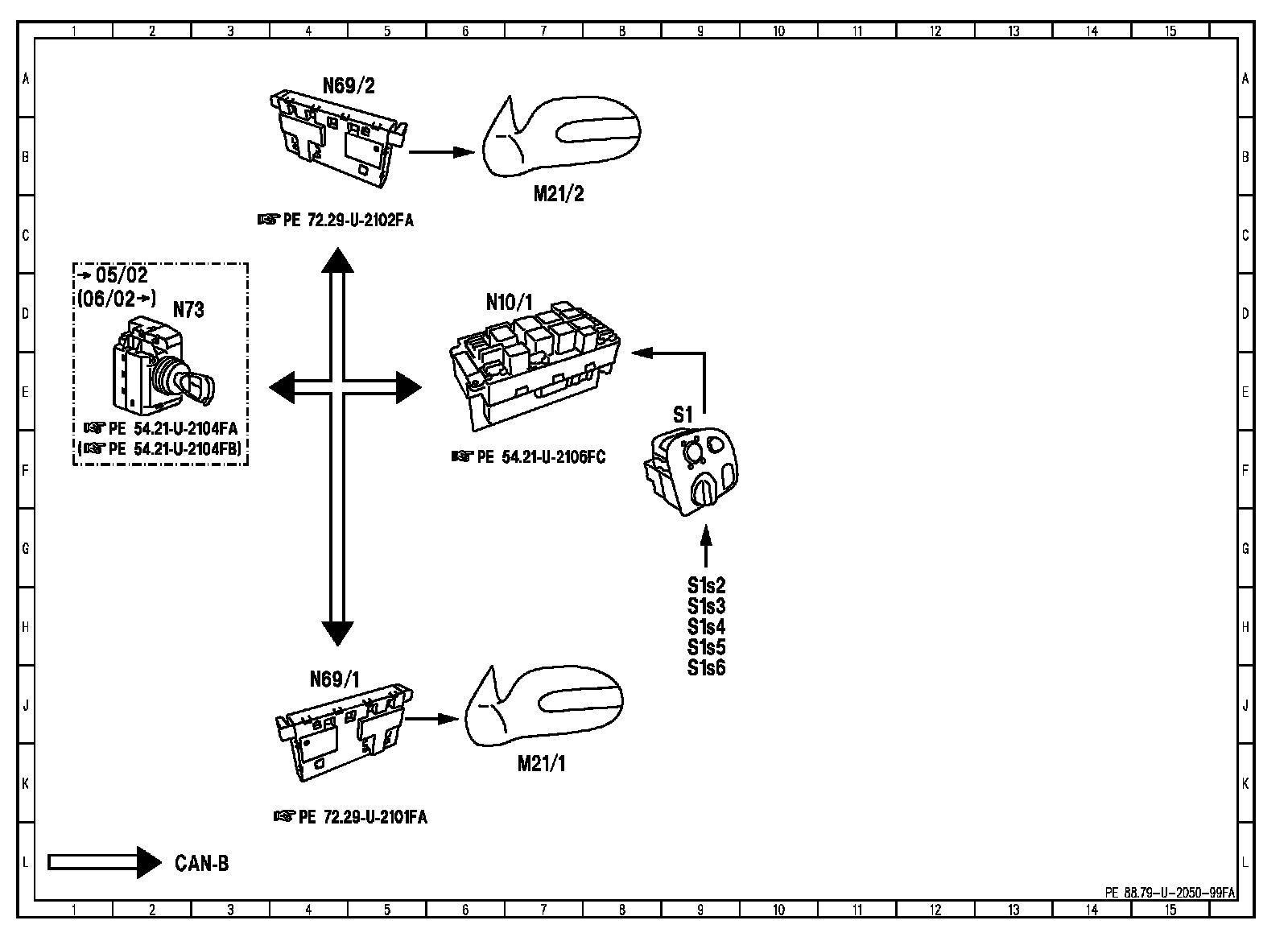 1 2 3 4 5 6 7 8 9 10 11 12 13 14 15

A B C D E F G H J K L

N69/2

M21/2

☞ PE 72.29-U-2102FA

→ 05/02
(06/02→)
N73

☞ PE 54.21-U-2104FA
(☞ PE 54.21-U-2104FB)

N10/1

☞ PE 54.21-U-2106FC

S1

S1s2
S1s3
S1s4
S1s5
S1s6

N69/1

M21/1

☞ PE 72.29-U-2101FA

CAN-B

PE 88.79-U-2050-99FA

1 2 3 4 5 6 7 8 9 10 11 12 13 14 15

A B C D E F G H J K L