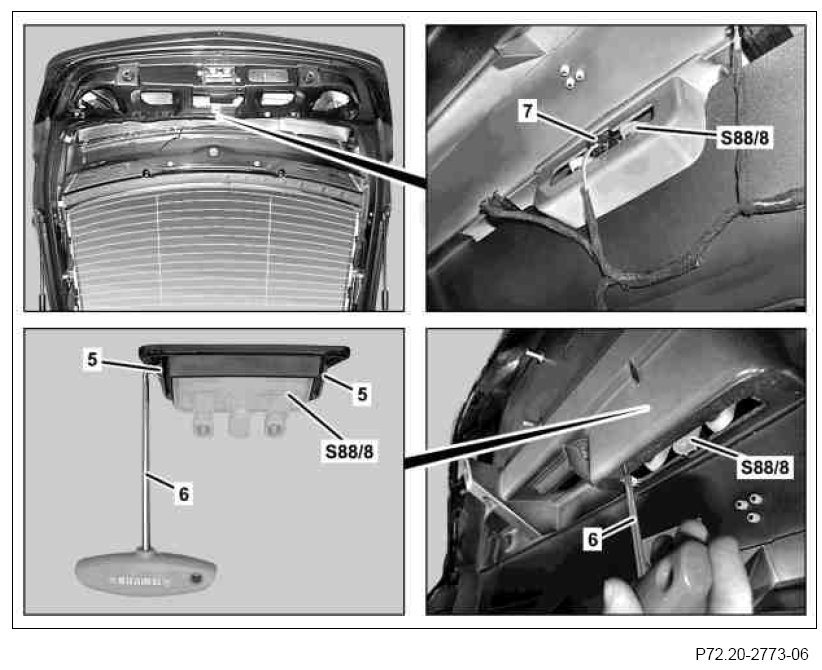 7
S88/8
5
5
S88/8
6
S88/8
6

P72.20-2773-06