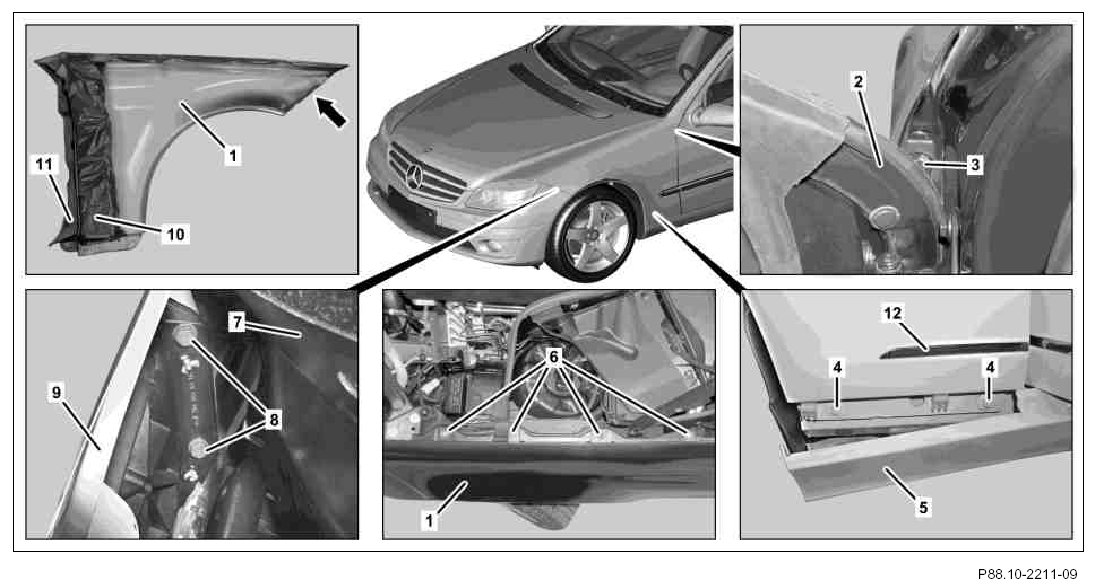 1
11
10
2
3
7
9
8
6
1
12
4
4
5
P88.10-2211-09