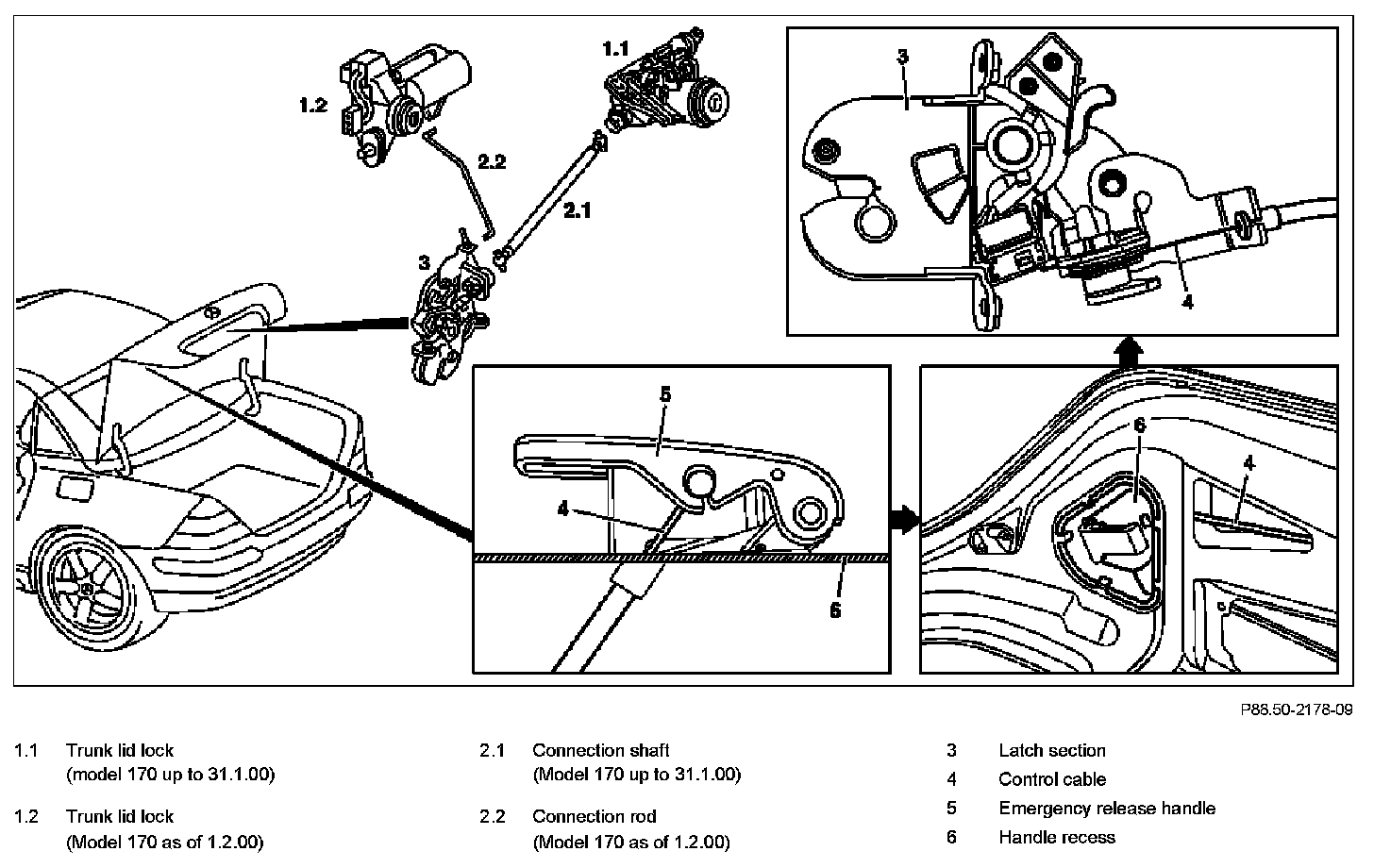 1.2

1.1

2.2

2.1

3

3

4

5

4

6

6

4

P88.50-2178-09

1.1 Trunk lid lock (model 170 up to 31.1.00)

1.2 Trunk lid lock (Model 170 as of 1.2.00)

2.1 Connection shaft (Model 170 up to 31.1.00)

2.2 Connection rod (Model 170 as of 1.2.00)

3 Latch section

4 Control cable

5 Emergency release handle

6 Handle recess