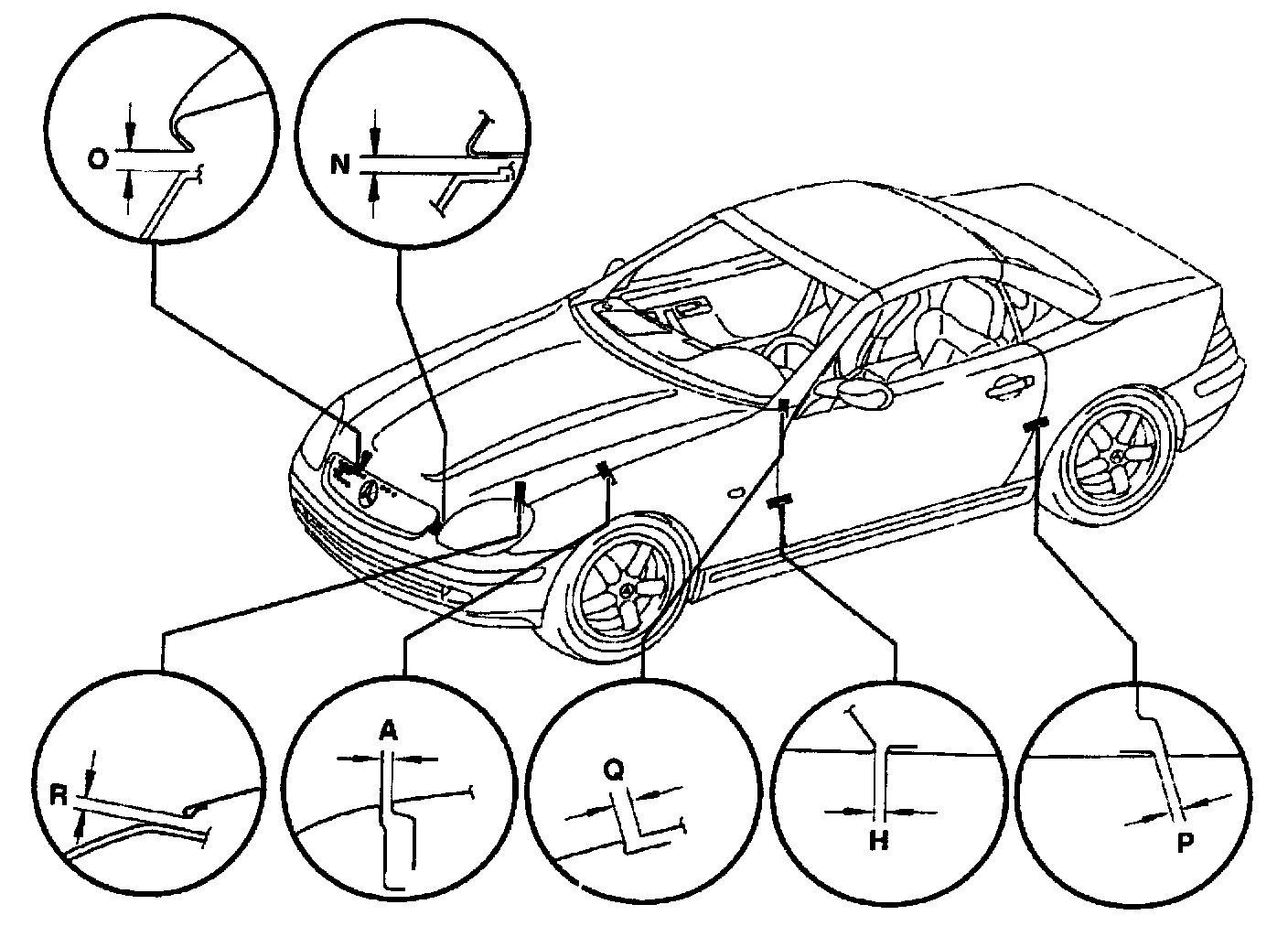 O

N

R

A

Q

H

P