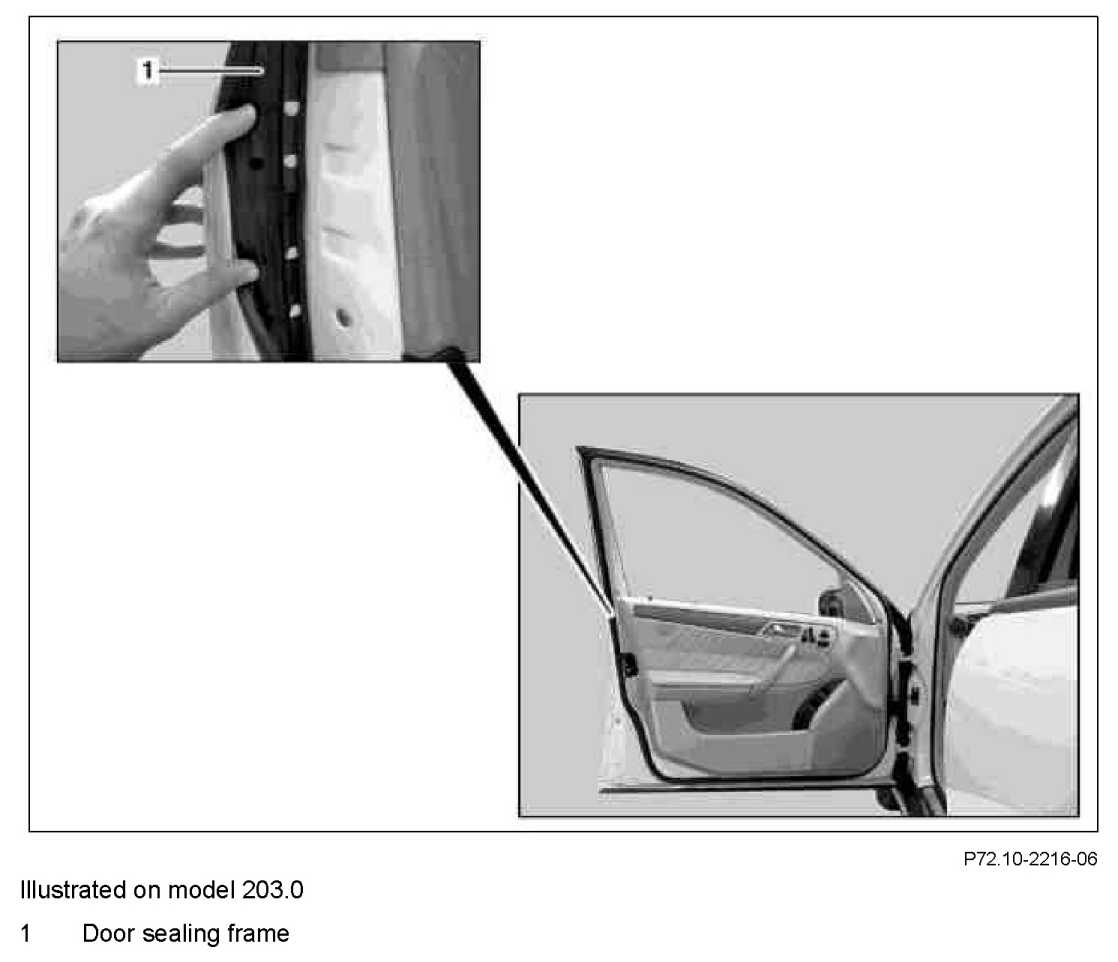 1

P72.10-2216-06

Illustrated on model 203.0

1 Door sealing frame