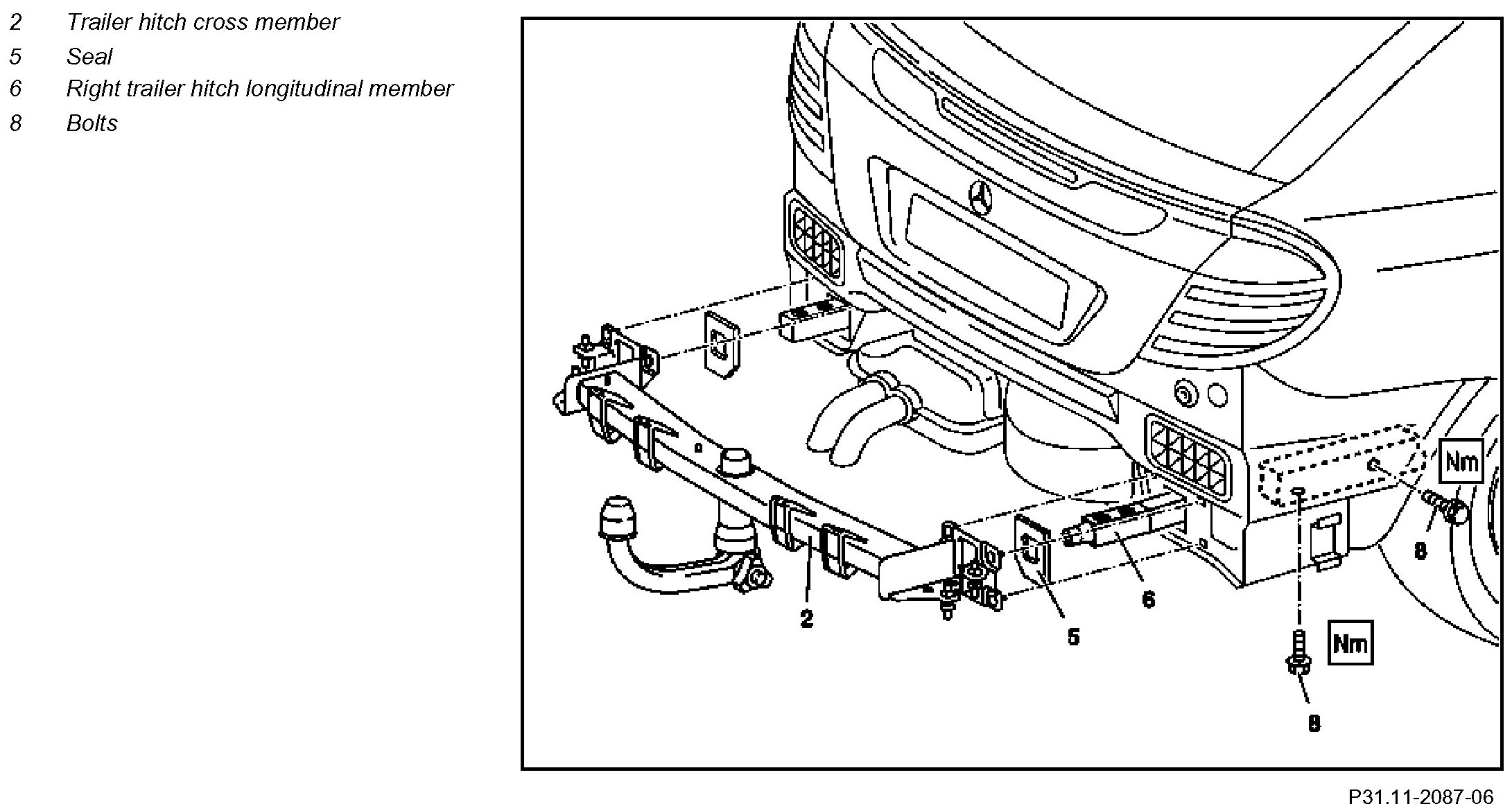 2 Trailer hitch cross member
5 Seal
6 Right trailer hitch longitudinal member
8 Bolts

Nm
8
2
5
6
Nm
8

P31.11-2087-06