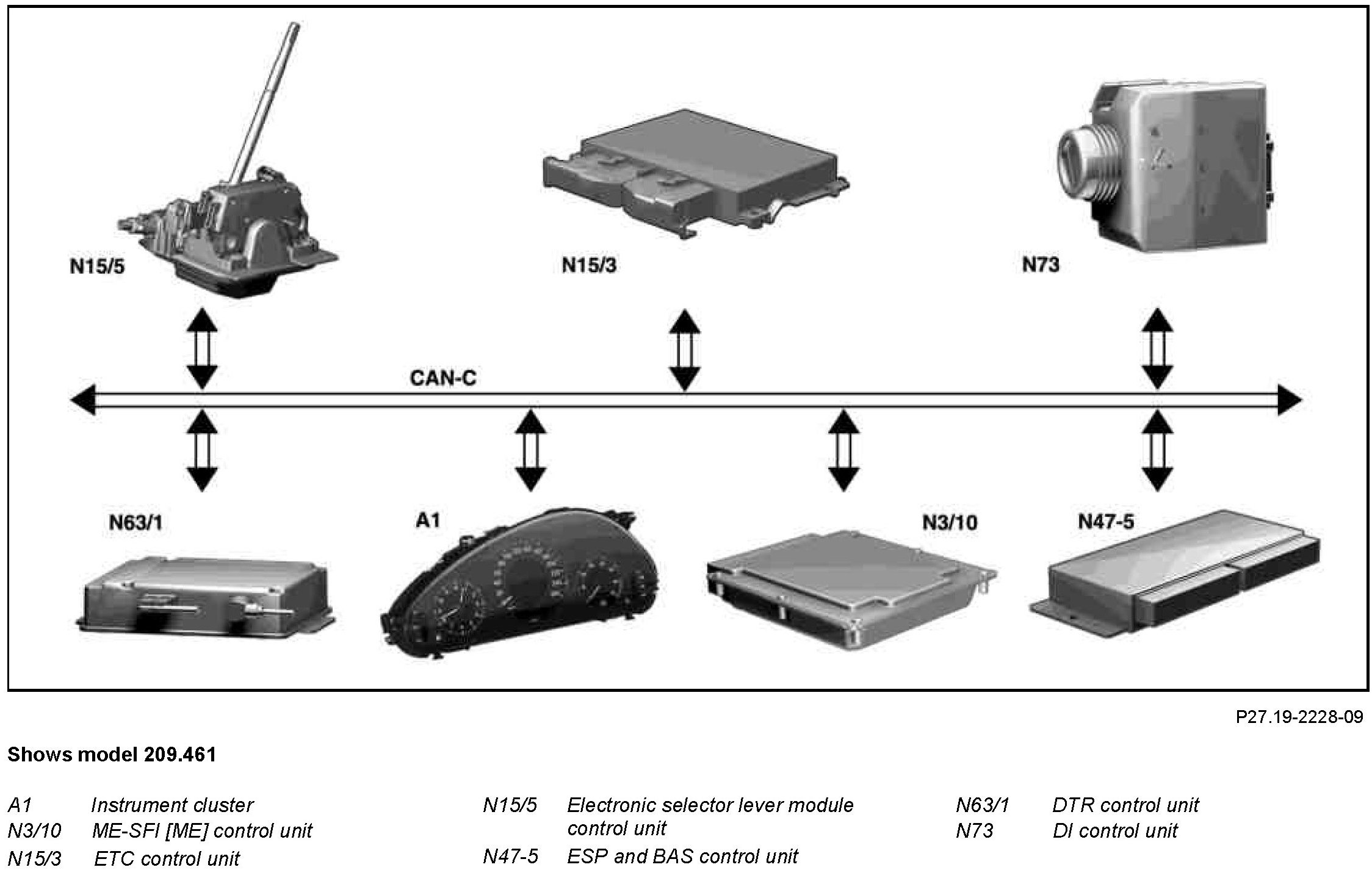 N15/5

N15/3

N73

CAN-C

N63/1

A1

N3/10

N47-5

P27.19-2228-09

Shows model 209.461

A1 Instrument cluster
N3/10 ME-SFI [ME] control unit
N15/3 ETC control unit

N15/5 Electronic selector lever module control unit
N47-5 ESP and BAS control unit

N63/1 DTR control unit
N73 DI control unit