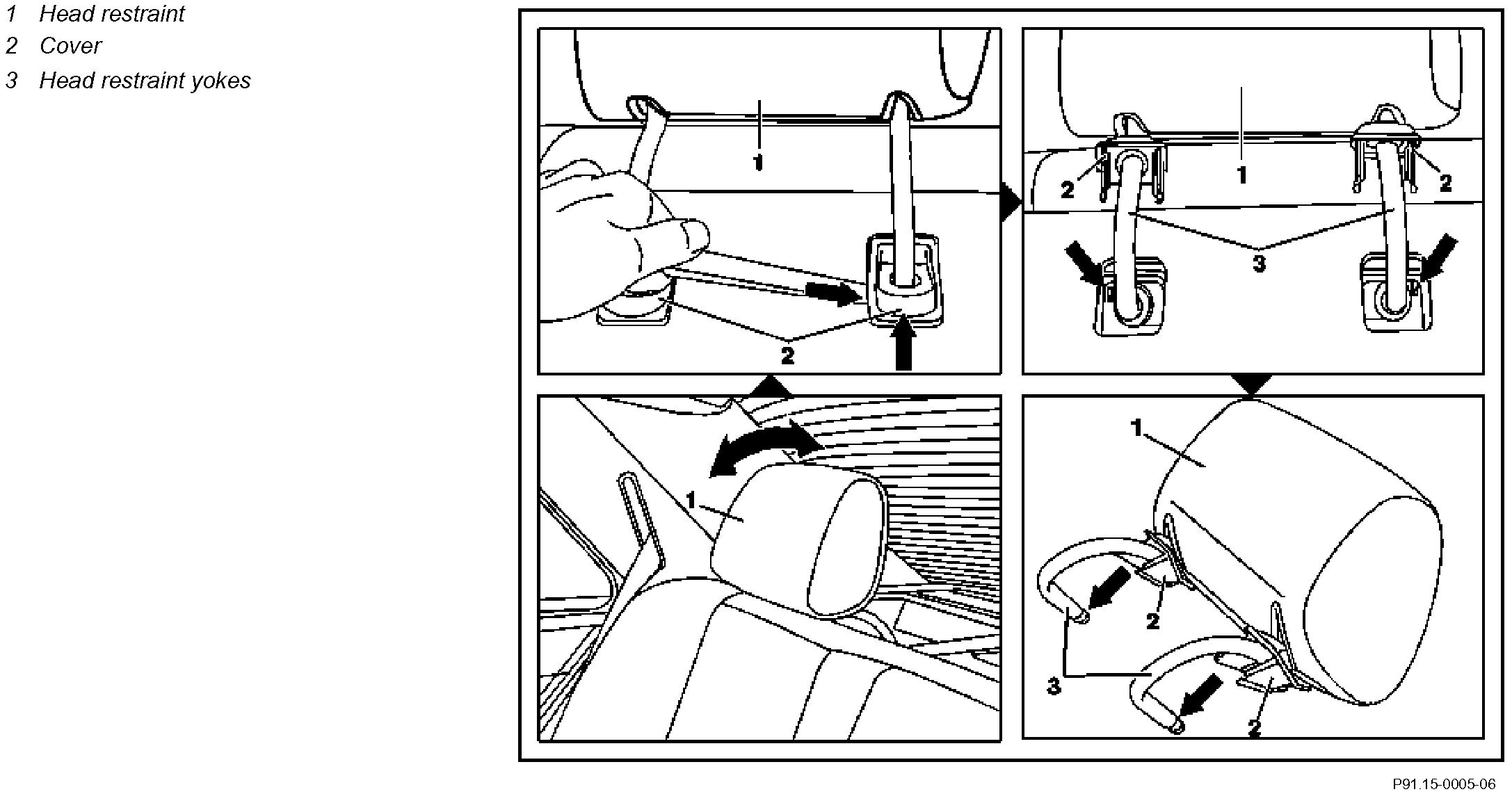 1 Head restraint
2 Cover
3 Head restraint yokes

1
2
1
2
2
3
1
1
2
3
2

P91.15-0005-06