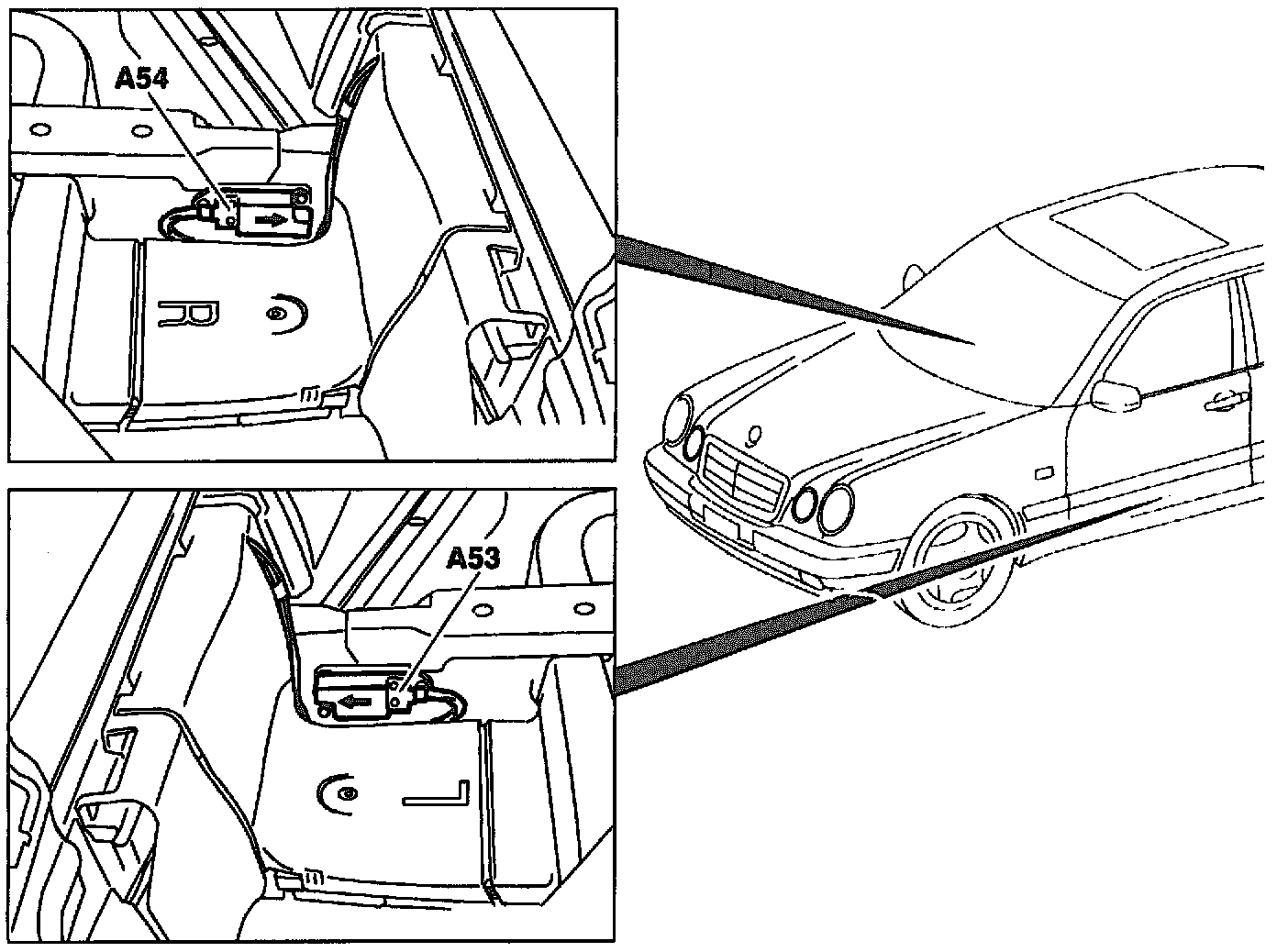 A54

R

A53

L