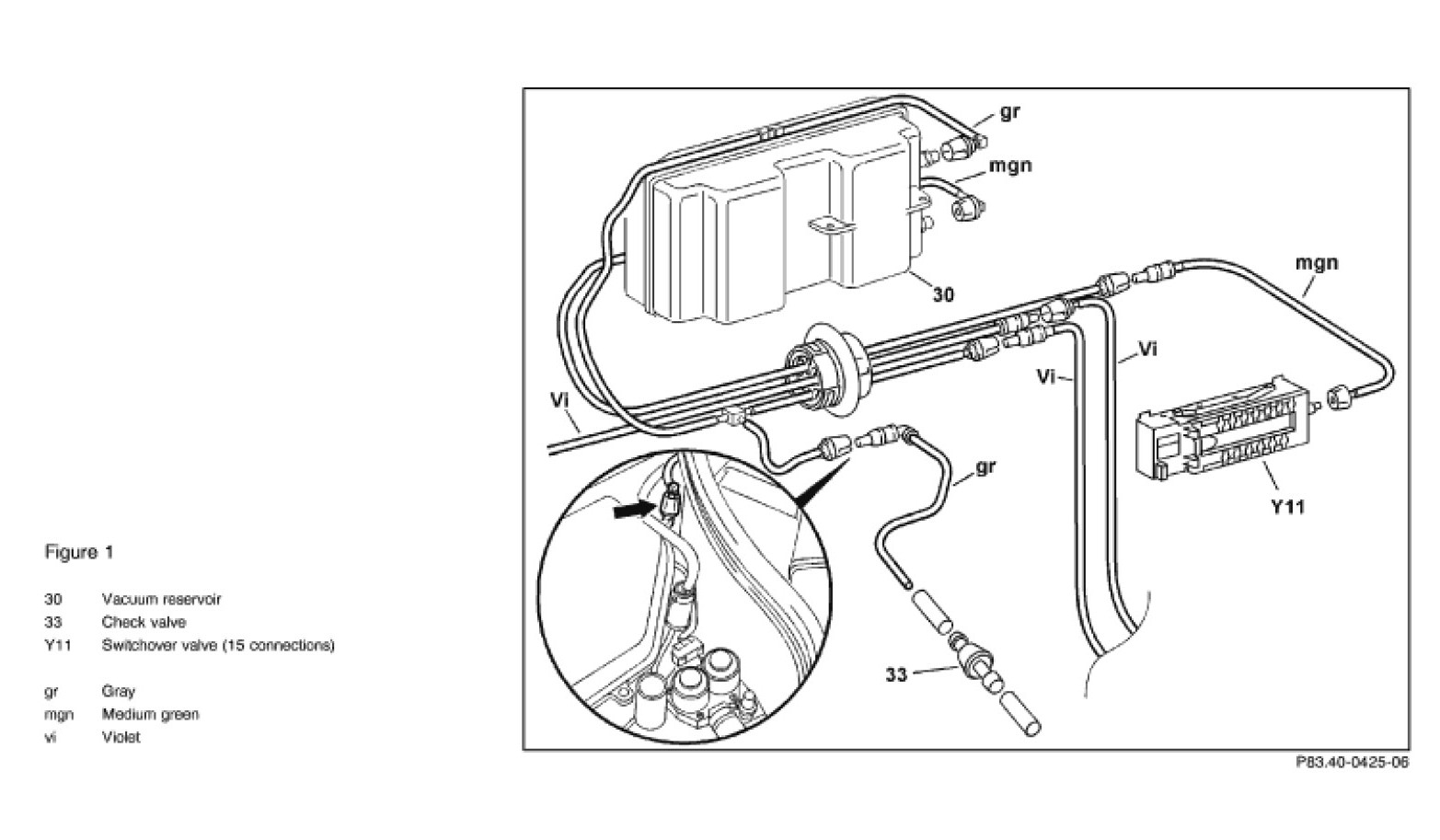 Figure 1

30 Vacuum reservoir
33 Check valve
Y11 Switchover valve (15 connections)

gr Gray
mgn Medium green
vi Violet

gr
mgn
30
mgn
Vi
Vi
Vi
gr
Y11
33

P83.40-0425-06