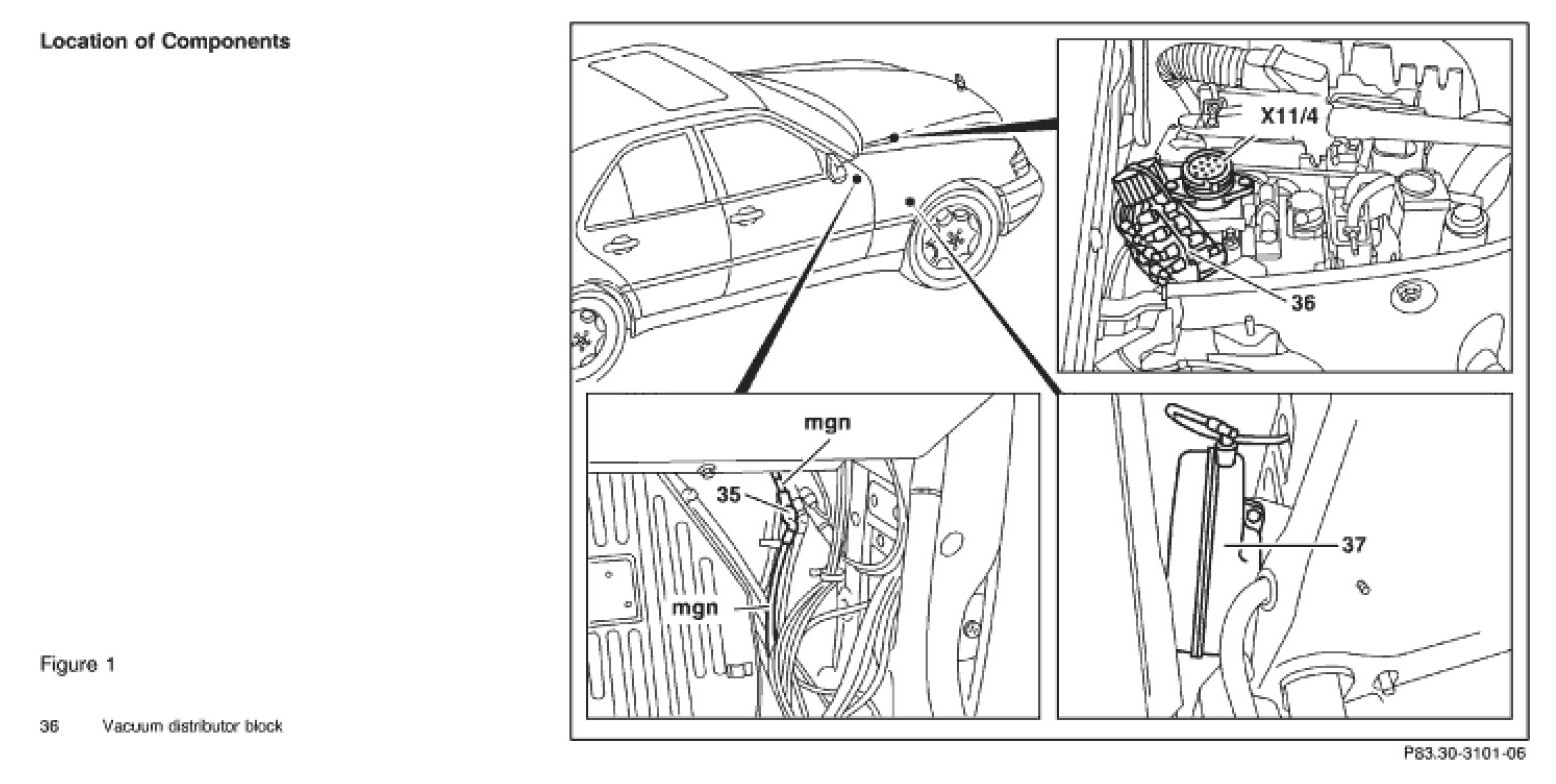 Location of Components

Figure 1

36 Vacuum distributor block

X11/4

36

mgn

35

mgn

37

P83.30-3101-06