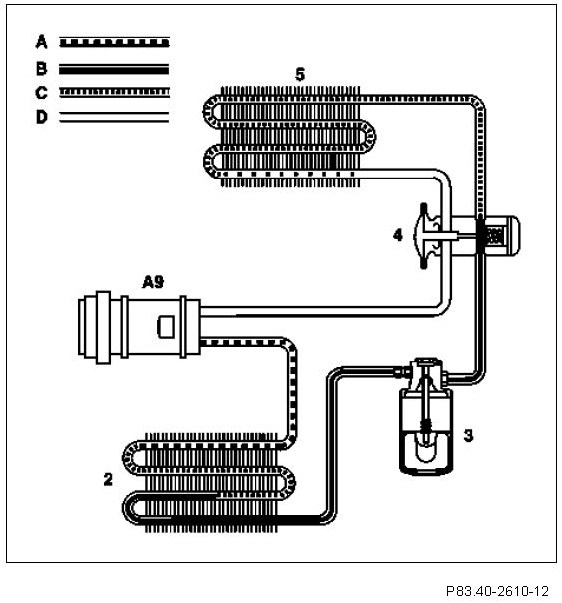 A
B
C
D
5
4
A9
3
2
P83.40-2610-12