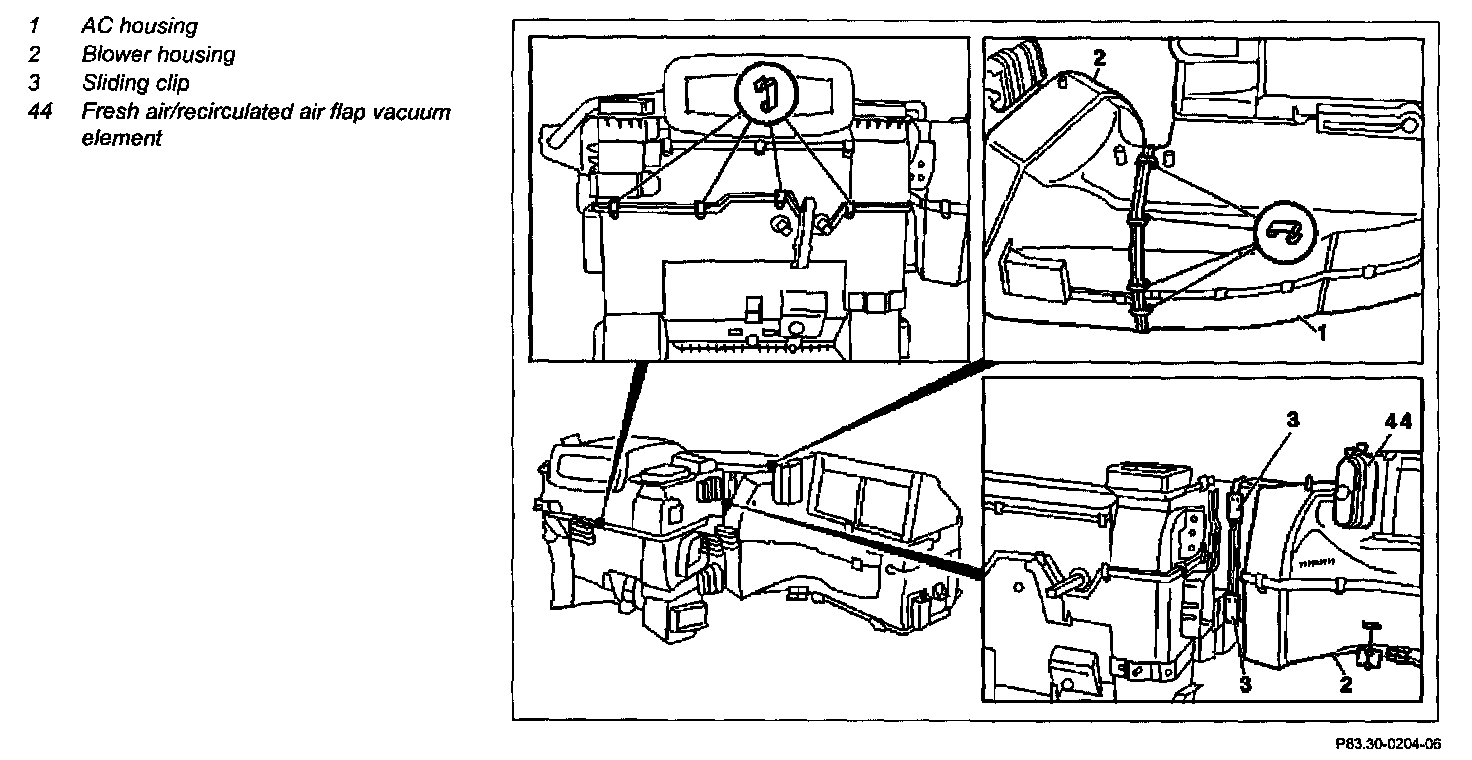 1 AC housing
2 Blower housing
3 Sliding clip
44 Fresh air/recirculated air flap vacuum element

2

1

3

44

3

2

P83.30-0204-06