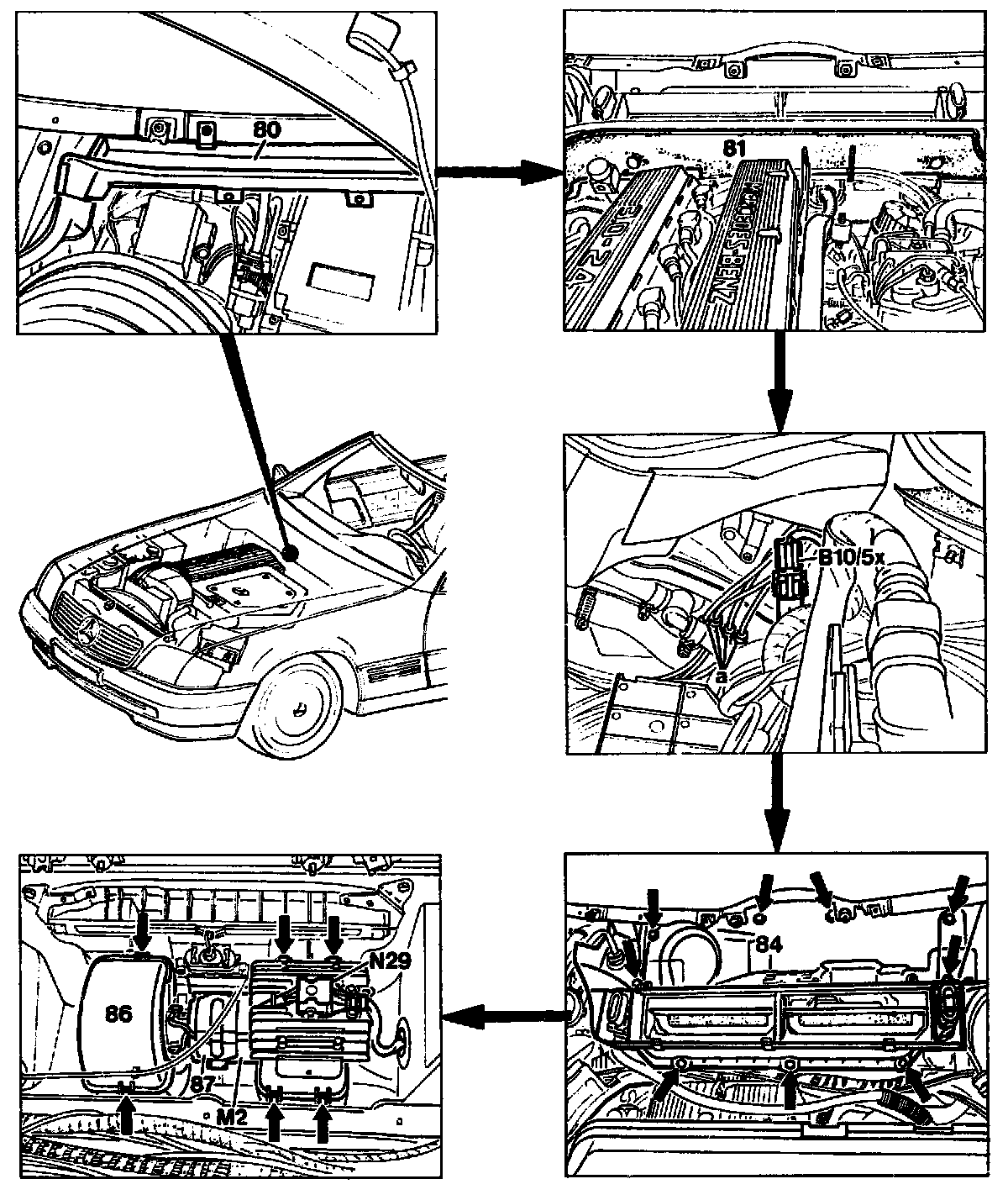 80

81

MERCEDES-BENZ

B10/5x

a

84

N29

86

87

M2