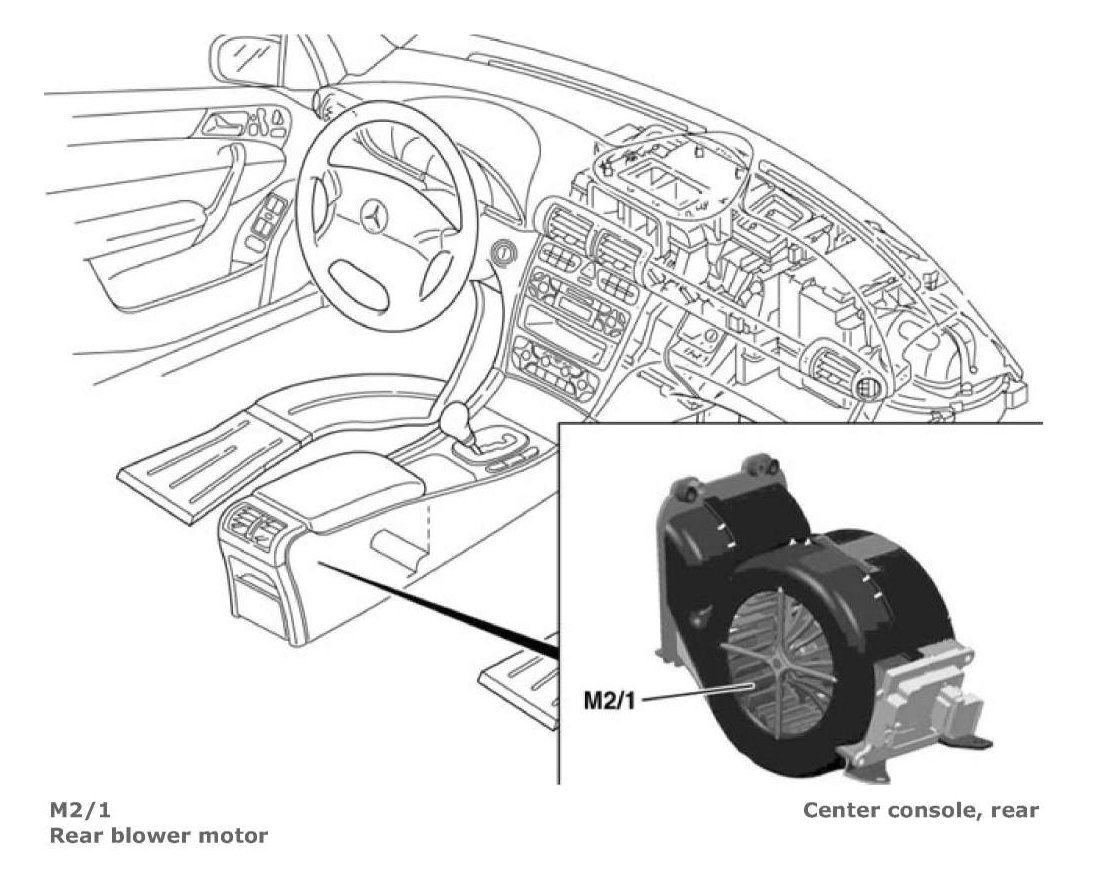 M2/1

M2/1
Rear blower motor

Center console, rear