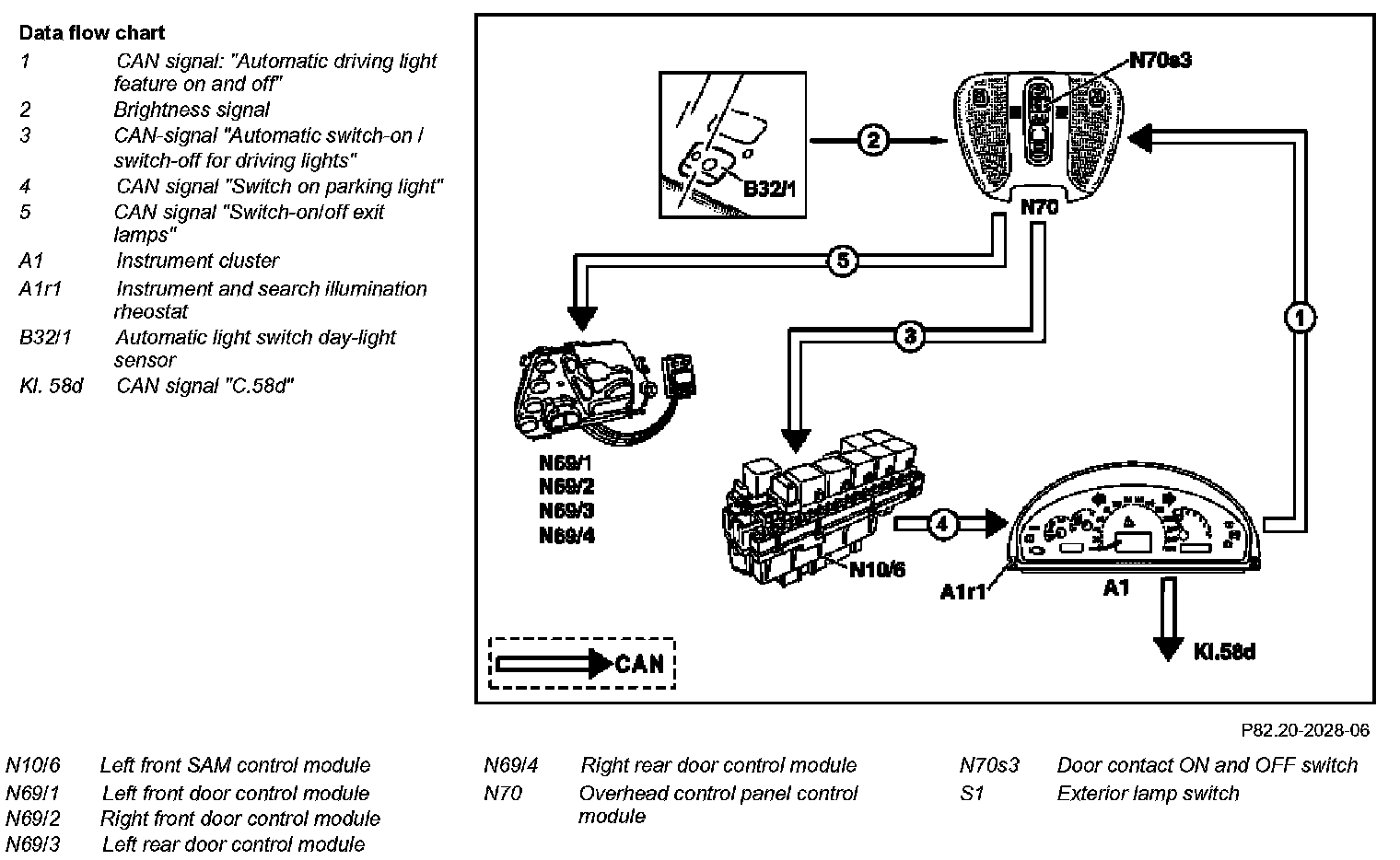 Data flow chart

1 CAN signal: "Automatic driving light feature on and off"
2 Brightness signal
3 CAN-signal "Automatic switch-on / switch-off for driving lights"
4 CAN signal "Switch on parking light"
5 CAN signal "Switch-on/off exit lamps"
A1 Instrument cluster
A1r1 Instrument and search illumination rheostat
B32/1 Automatic light switch day-light sensor
Kl. 58d CAN signal "C.58d"

N70s3
2
B32/1
N70
5
3
1
N69/1
N69/2
N69/3
N69/4
4
N10/6
A1r1
A1
Kl.58d
CAN

P82.20-2028-06

N10/6 Left front SAM control module
N69/1 Left front door control module
N69/2 Right front door control module
N69/3 Left rear door control module

N69/4 Right rear door control module
N70 Overhead control panel control module

N70s3 Door contact ON and OFF switch
S1 Exterior lamp switch